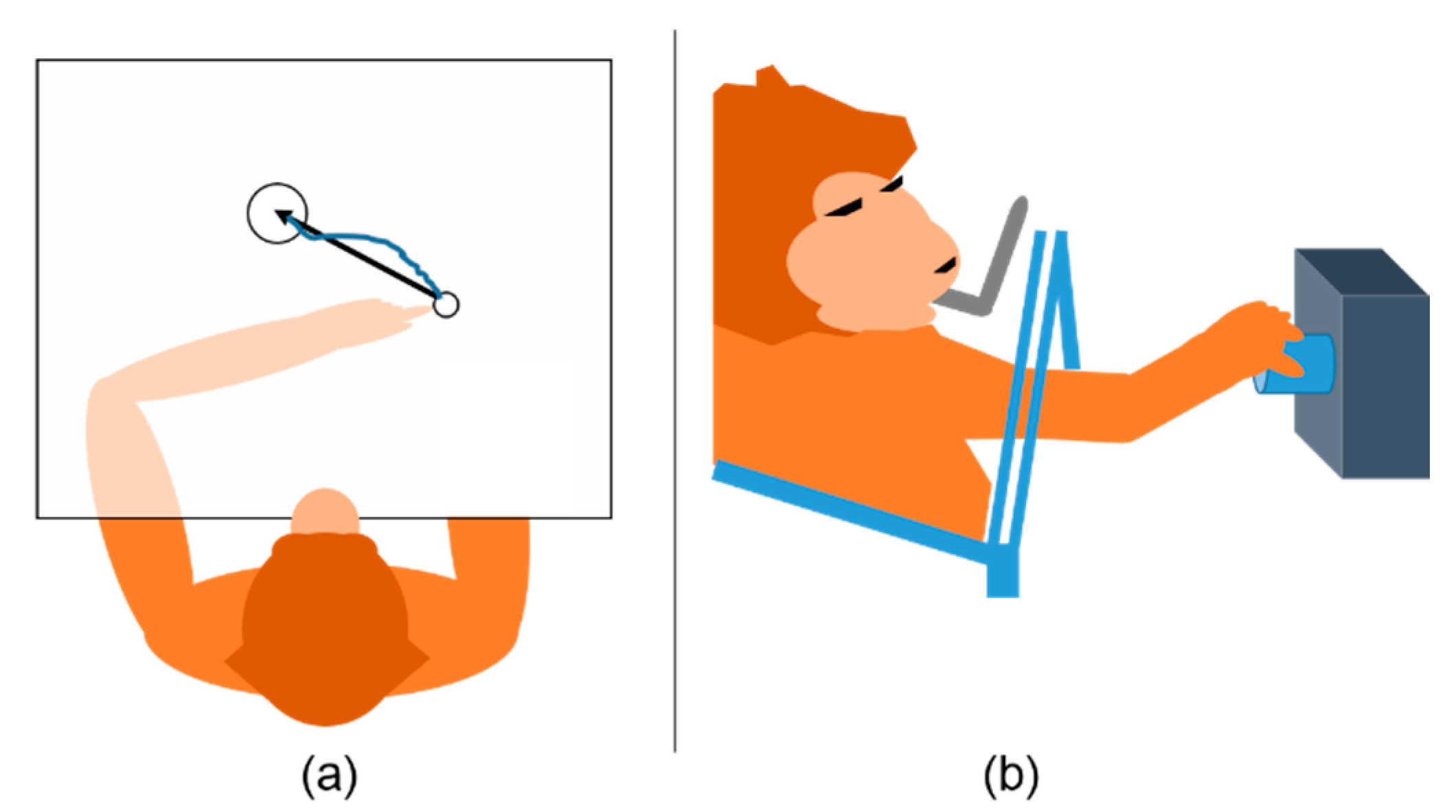 (a)

(b)