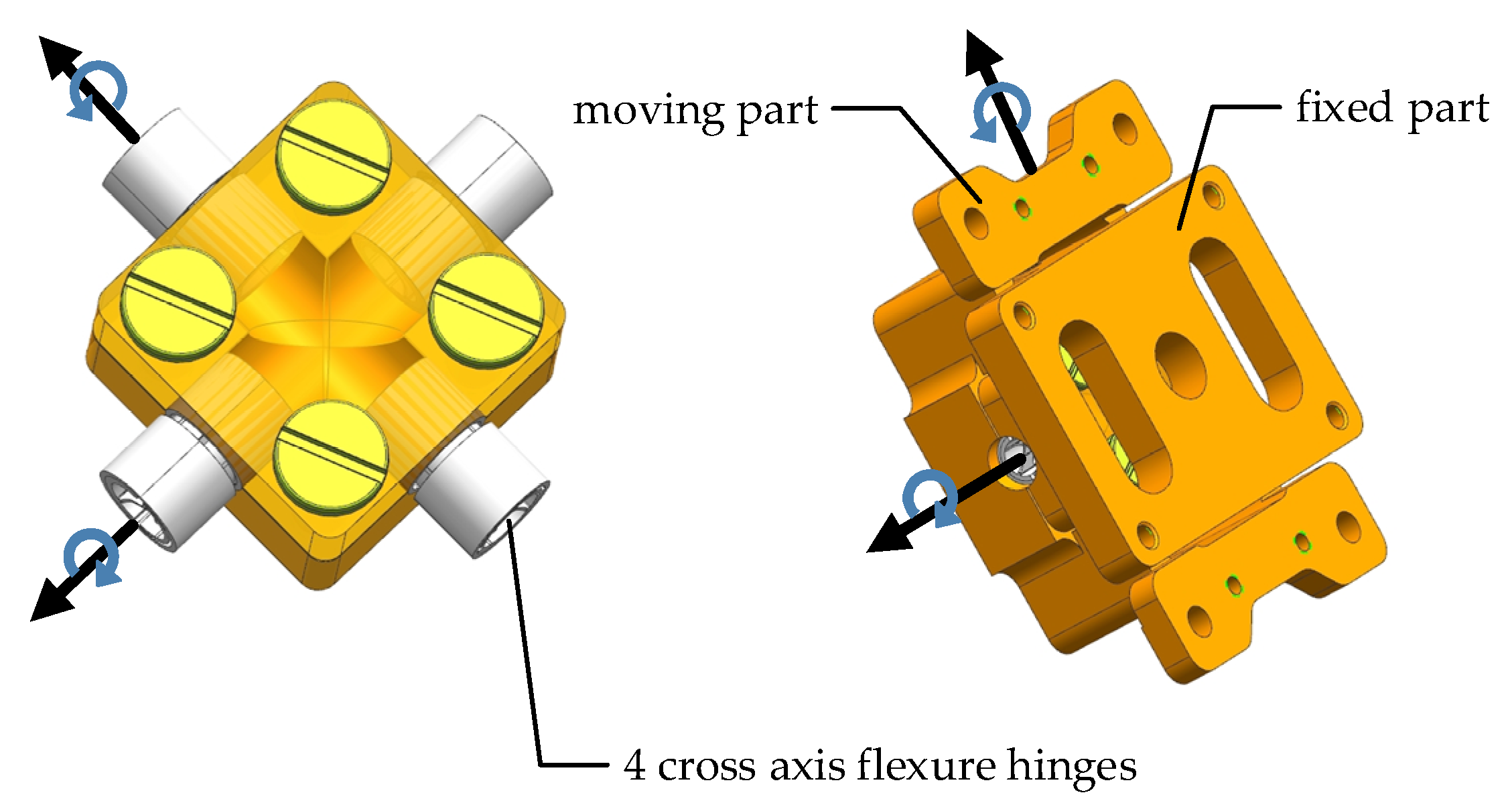 moving part

fixed part

4 cross axis flexure hinges