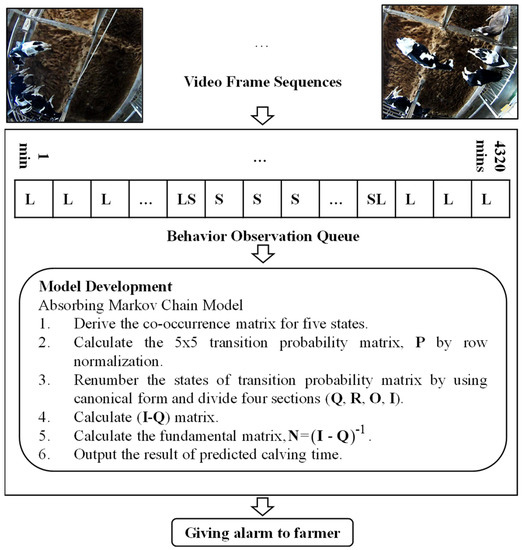 ...

Video Frame Sequences

1 min

...

4320 mins

| L | L | L | ... | LS | S | S | S | ... | SL | L | L | L |
|---|---|---|---|---|---|---|---|---|---|---|---|---|

Behavior Observation Queue

Model Development
Absorbing Markov Chain Model
1. Derive the co-occurrence matrix for five states.
2. Calculate the 5x5 transition probability matrix, P by row normalization.
3. Renumber the states of transition probability matrix by using canonical form and divide four sections (Q, R, O, I).
4. Calculate (I-Q) matrix.
5. Calculate the fundamental matrix, $N=(I - Q)^{-1}$.
6. Output the result of predicted calving time.

Giving alarm to farmer