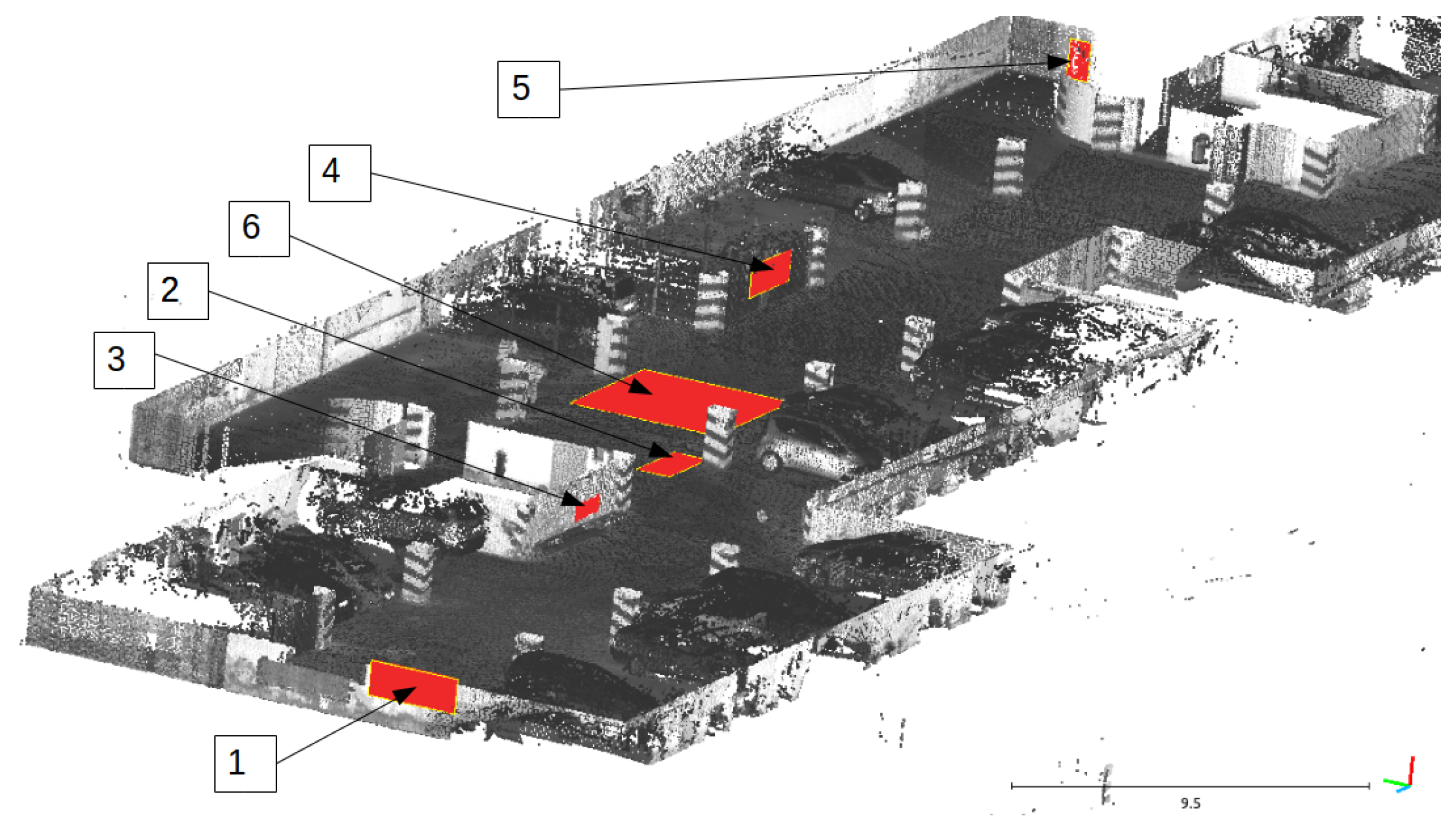 5

4

6

2

3

1

9.5