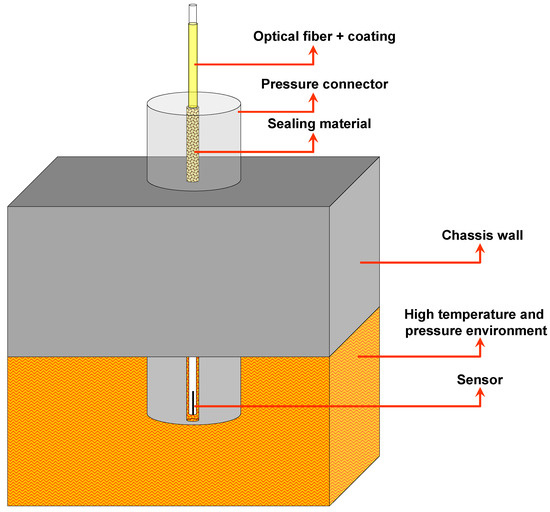 Optical fiber + coating

Pressure connector

Sealing material

Chassis wall

High temperature and pressure environment

Sensor