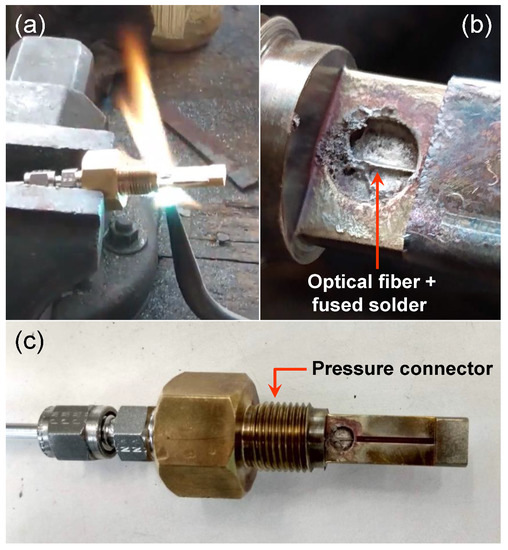 (a)

(b)

Optical fiber + fused solder

(c)

Pressure connector