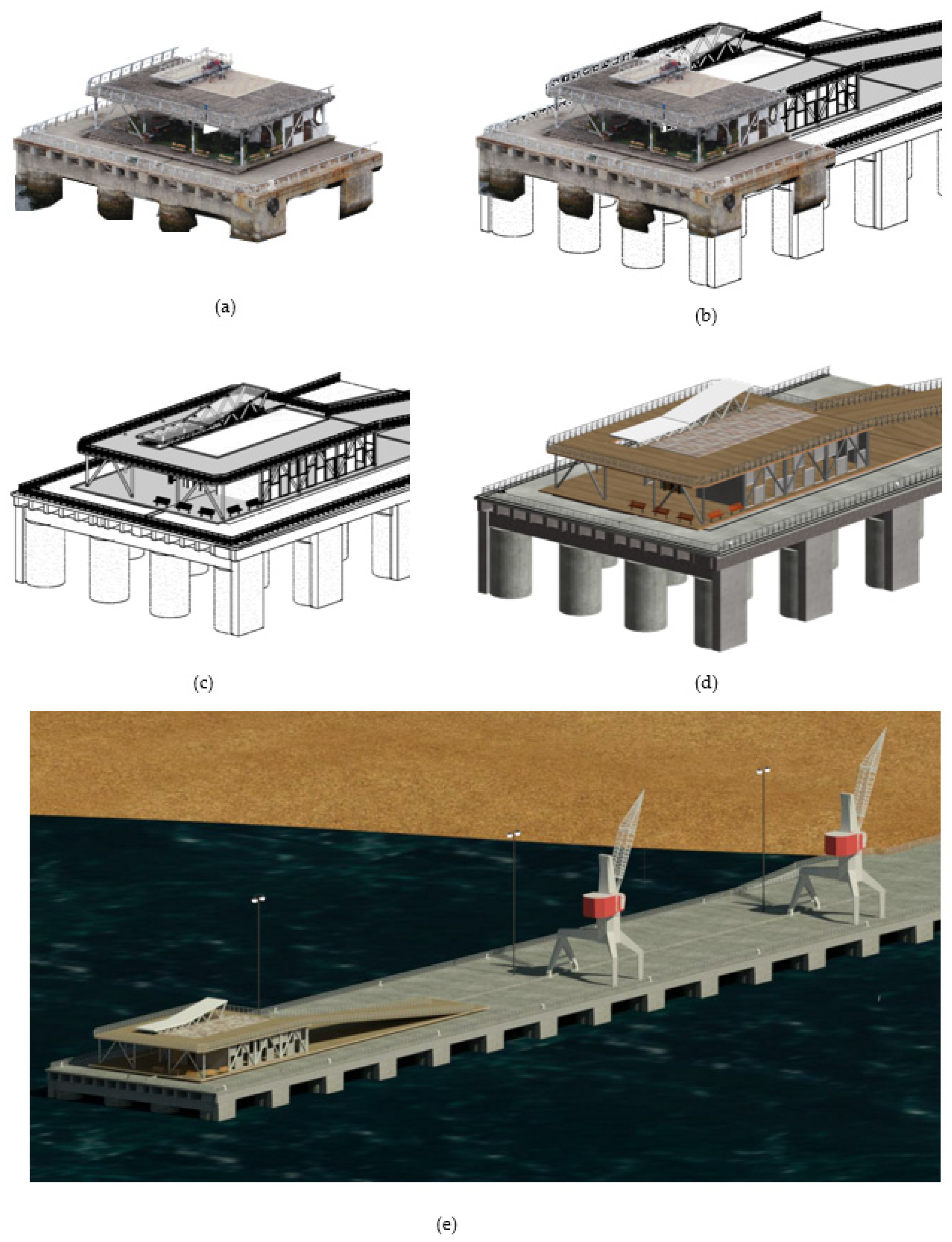 (a)

(b)

(c)

(d)

(e)