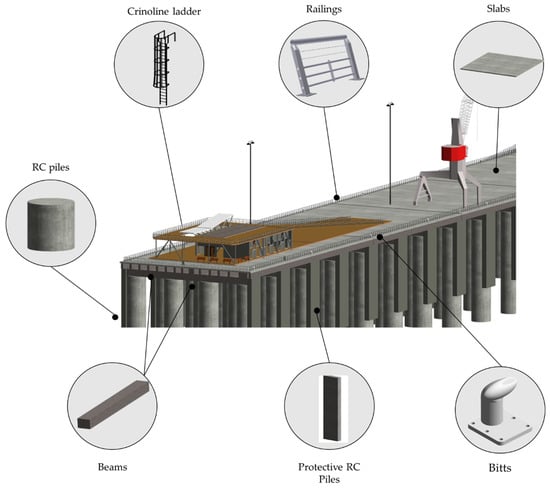 Crinoline ladder

Railings

Slabs

RC piles

Beams

Protective RC Piles

Bitts