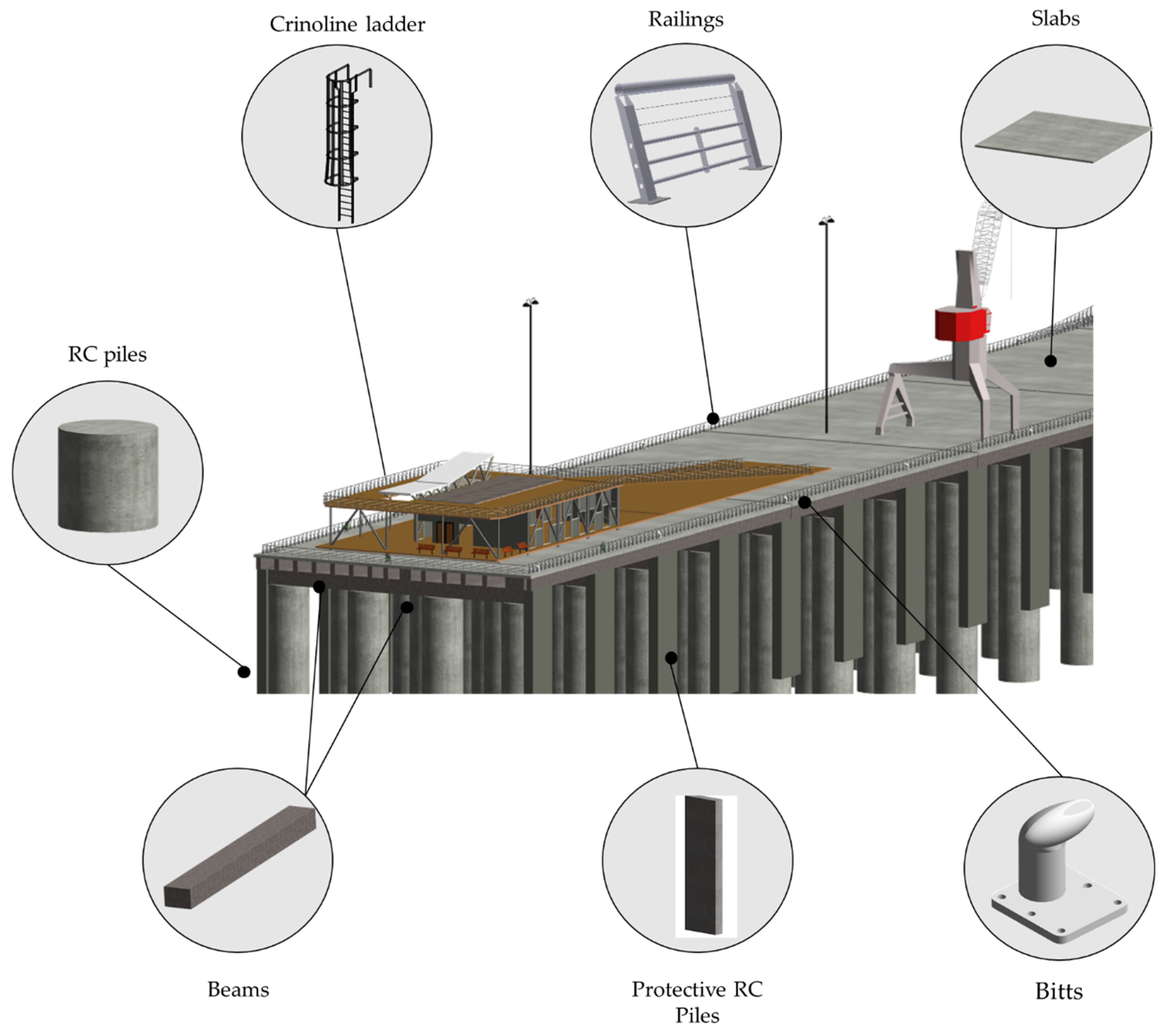 Crinoline ladder

Railings

Slabs

RC piles

Beams

Protective RC Piles

Bitts