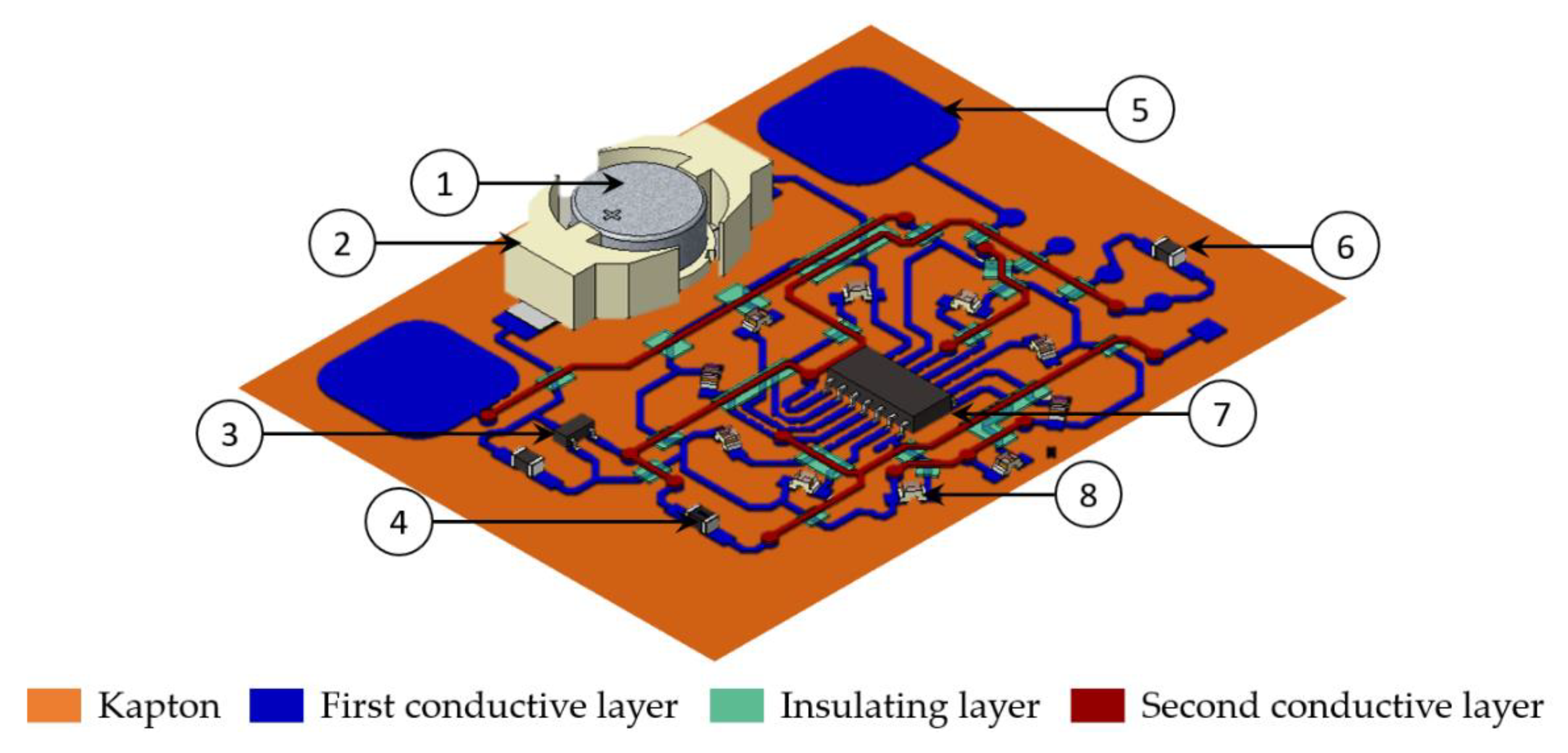 1
2
3
4
5
6
7
8

Kapton First conductive layer Insulating layer Second conductive layer