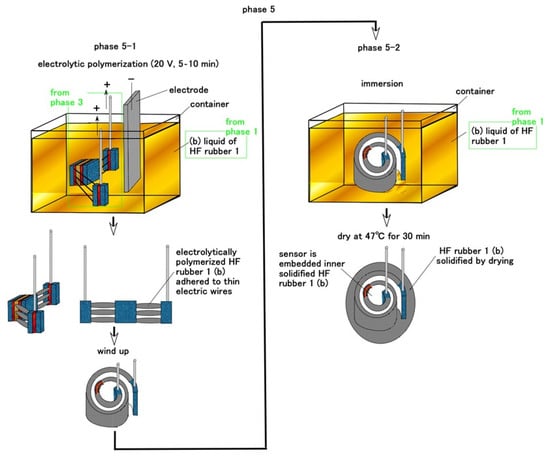 phase 5

phase 5-1

electrolytic polymerization (20 V, 5-10 min)

from phase 3

+

+

−

electrode

container

from phase 1

(b) liquid of HF rubber 1

electrolytically polymerized HF rubber 1 (b) adhered to thin electric wires

wind up

phase 5-2

immersion

container

from phase 1

(b) liquid of HF rubber 1

dry at 47°C for 30 min

sensor is embedded inner solidified HF rubber 1 (b)

HF rubber 1 (b) solidified by drying