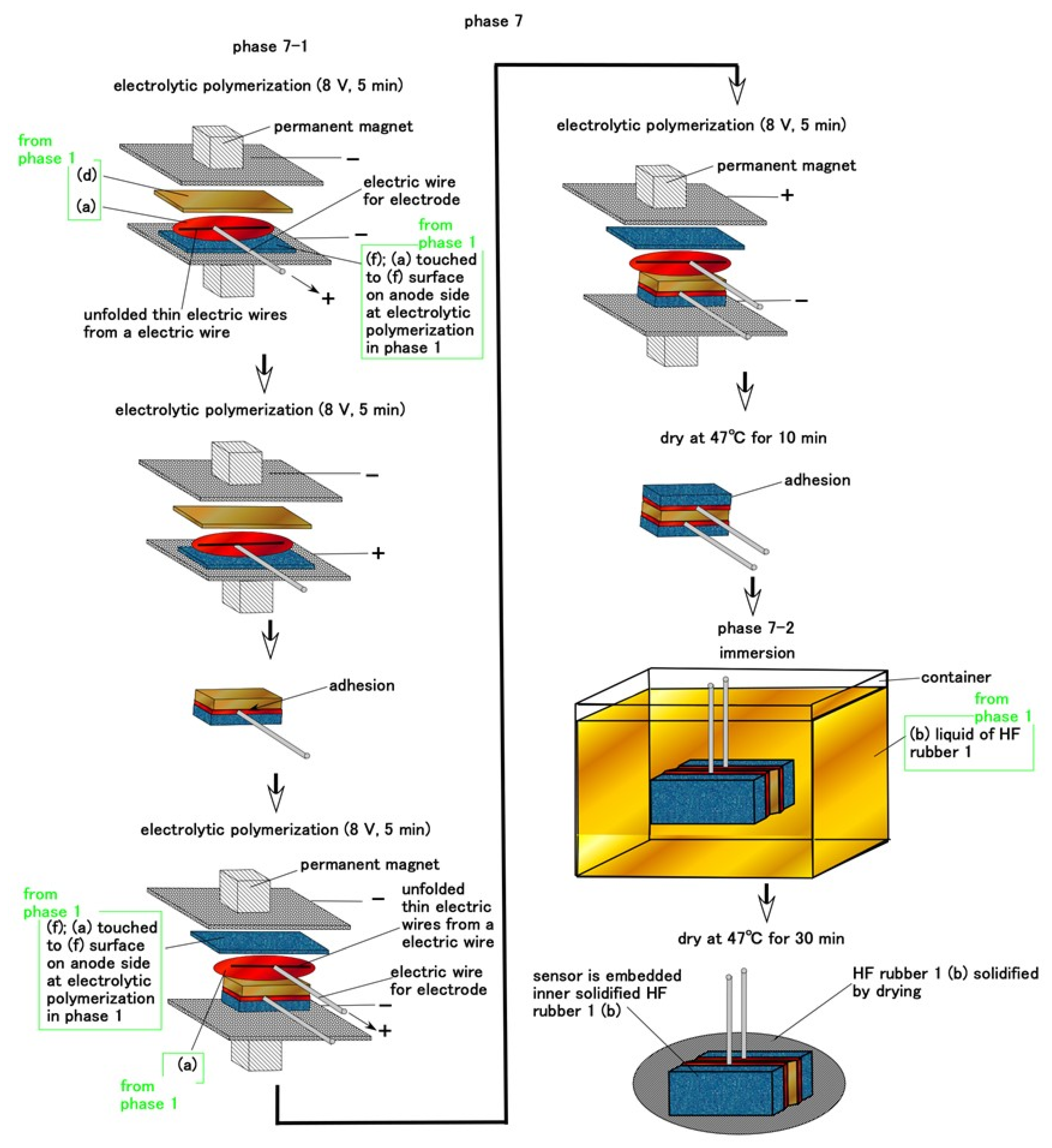 phase 7

phase 7-1

electrolytic polymerization (8 V, 5 min)

permanent magnet

from phase 1

(d)

(a)

−

electric wire for electrode

−

from phase 1

(f); (a) touched to (f) surface on anode side at electrolytic polymerization in phase 1

+

unfolded thin electric wires from a electric wire

electrolytic polymerization (8 V, 5 min)

−

+

adhesion

electrolytic polymerization (8 V, 5 min)

permanent magnet

from phase 1

(f); (a) touched to (f) surface on anode side at electrolytic polymerization in phase 1

−

unfolded thin electric wires from a electric wire

electric wire for electrode

−

+

(a)

from phase 1

electrolytic polymerization (8 V, 5 min)

permanent magnet

+

−

dry at 47℃ for 10 min

adhesion

phase 7-2

immersion

container

from phase 1

(b) liquid of HF rubber 1

dry at 47℃ for 30 min

sensor is embedded inner solidified HF rubber 1 (b)

HF rubber 1 (b) solidified by drying