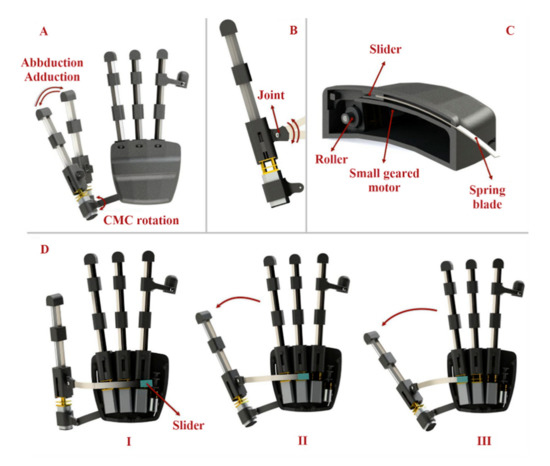 A

Abbduction
Adduction

CMC rotation

B

Joint

C

Slider

Roller

Small geared motor

Spring blade

D

Slider

I

II

III