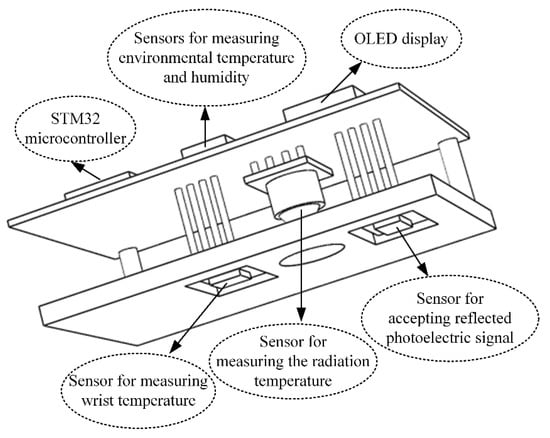 Sensors for measuring environmental temperature and humidity

OLED display

STM32 microcontroller

Sensor for accepting reflected photoelectric signal

Sensor for measuring the radiation temperature

Sensor for measuring wrist temperature