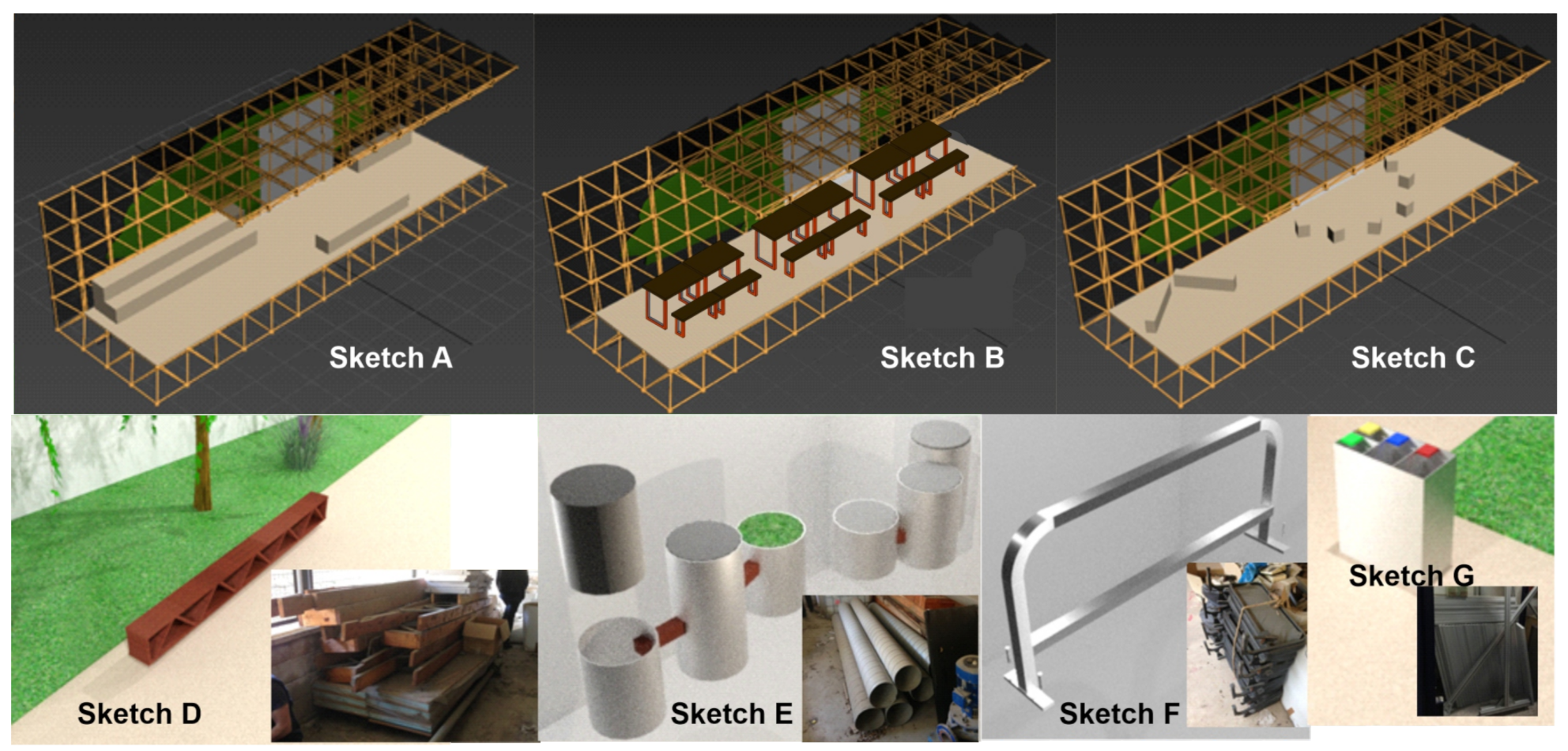 Sketch A

Sketch B

Sketch C

Sketch D

Sketch E

Sketch F

Sketch G