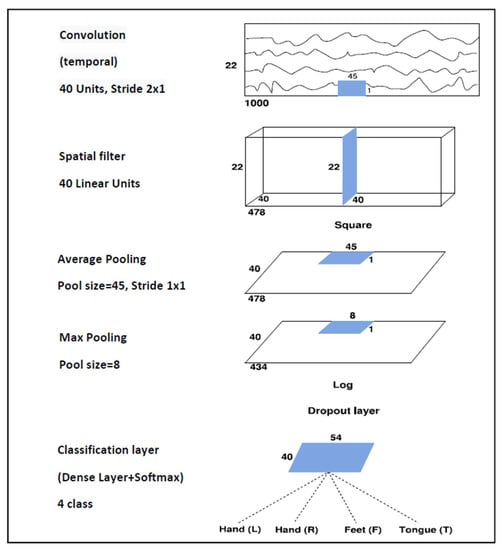 Convolution

(temporal)

40 Units, Stride 2x1

22

45

1

1000

Spatial filter

40 Linear Units

22

22

40

40

478

Square

Average Pooling

Pool size=45, Stride 1x1

45

40

1

478

Max Pooling

Pool size=8

8

40

1

434

Log

Dropout layer

Classification layer

(Dense Layer+Softmax)

4 class

54

40

Hand (L)

Hand (R)

Feet (F)

Tongue (T)