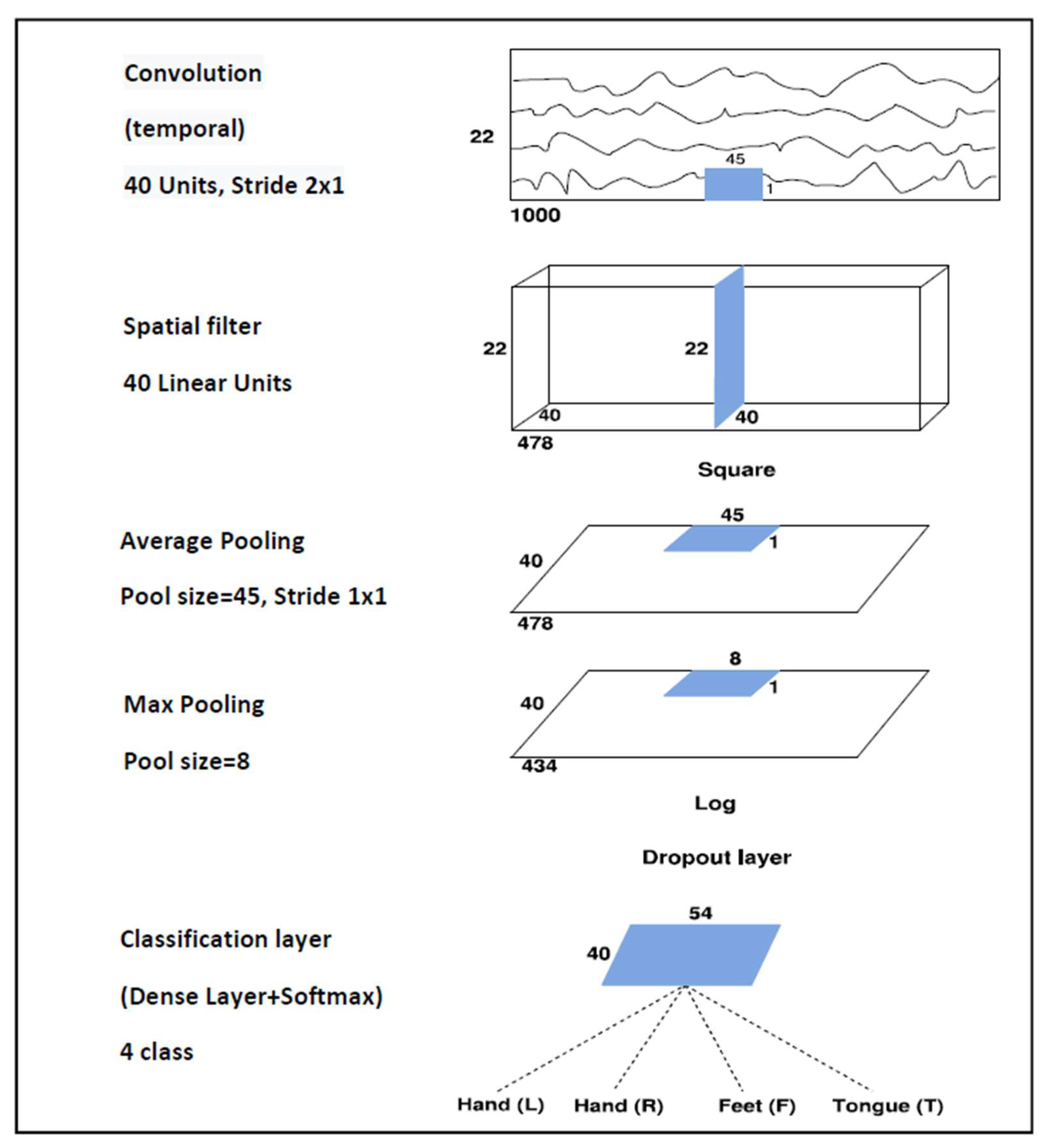 Convolution

(temporal)

40 Units, Stride 2x1

22

45

1

1000

Spatial filter

40 Linear Units

22

22

40

40

478

Square

Average Pooling

Pool size=45, Stride 1x1

45

1

40

478

Max Pooling

Pool size=8

8

1

40

434

Log

Dropout layer

Classification layer

(Dense Layer+Softmax)

4 class

54

40

Hand (L) Hand (R) Feet (F) Tongue (T)