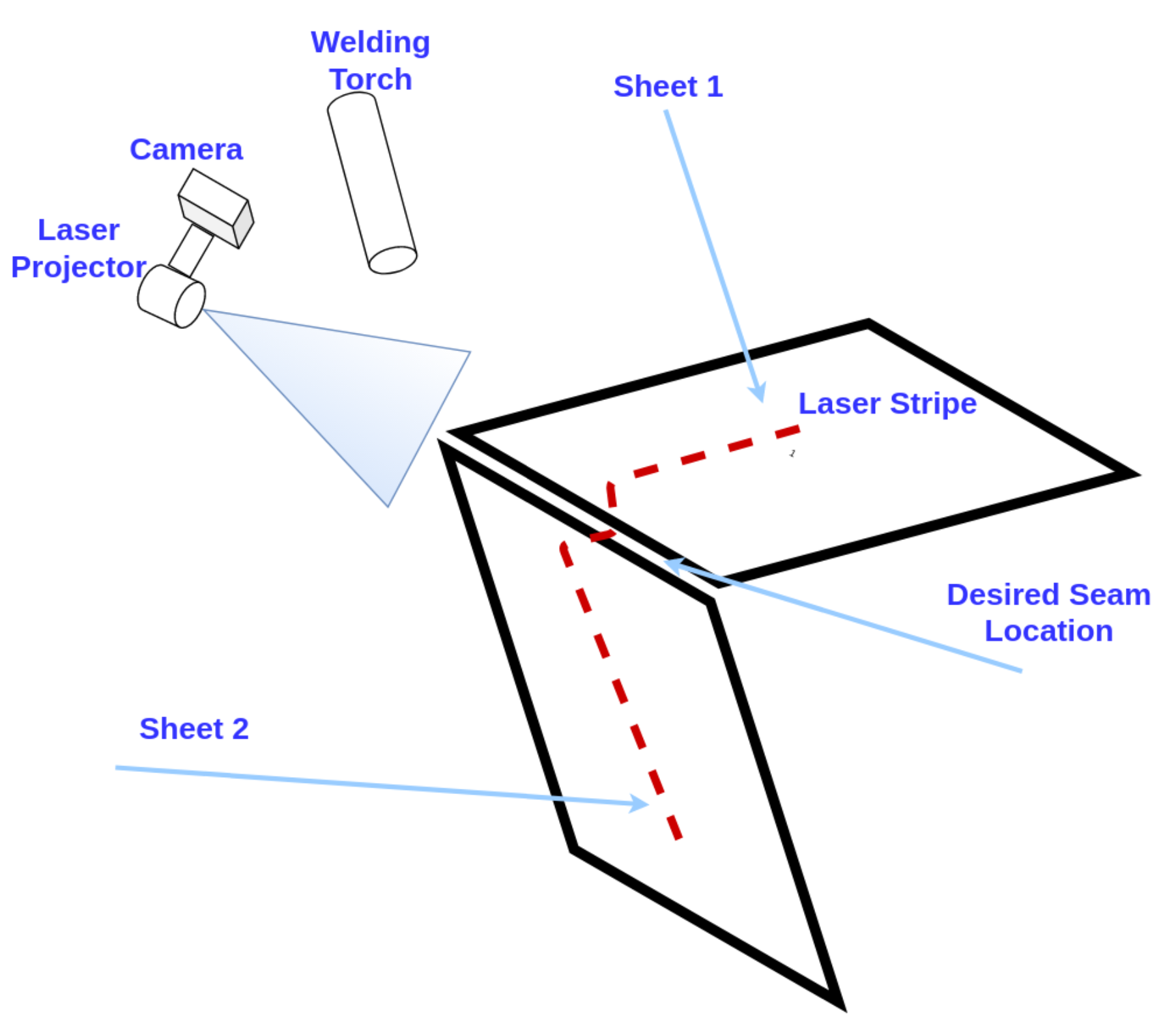 Welding Torch

Sheet 1

Camera

Laser Projector

Laser Stripe

Desired Seam Location

Sheet 2