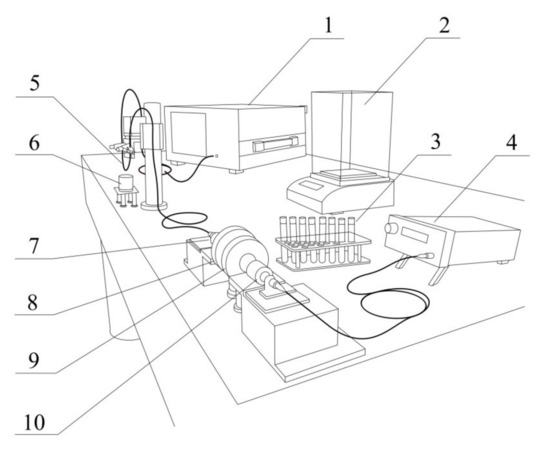 1
2
5
6
3
4
7
8
9
10