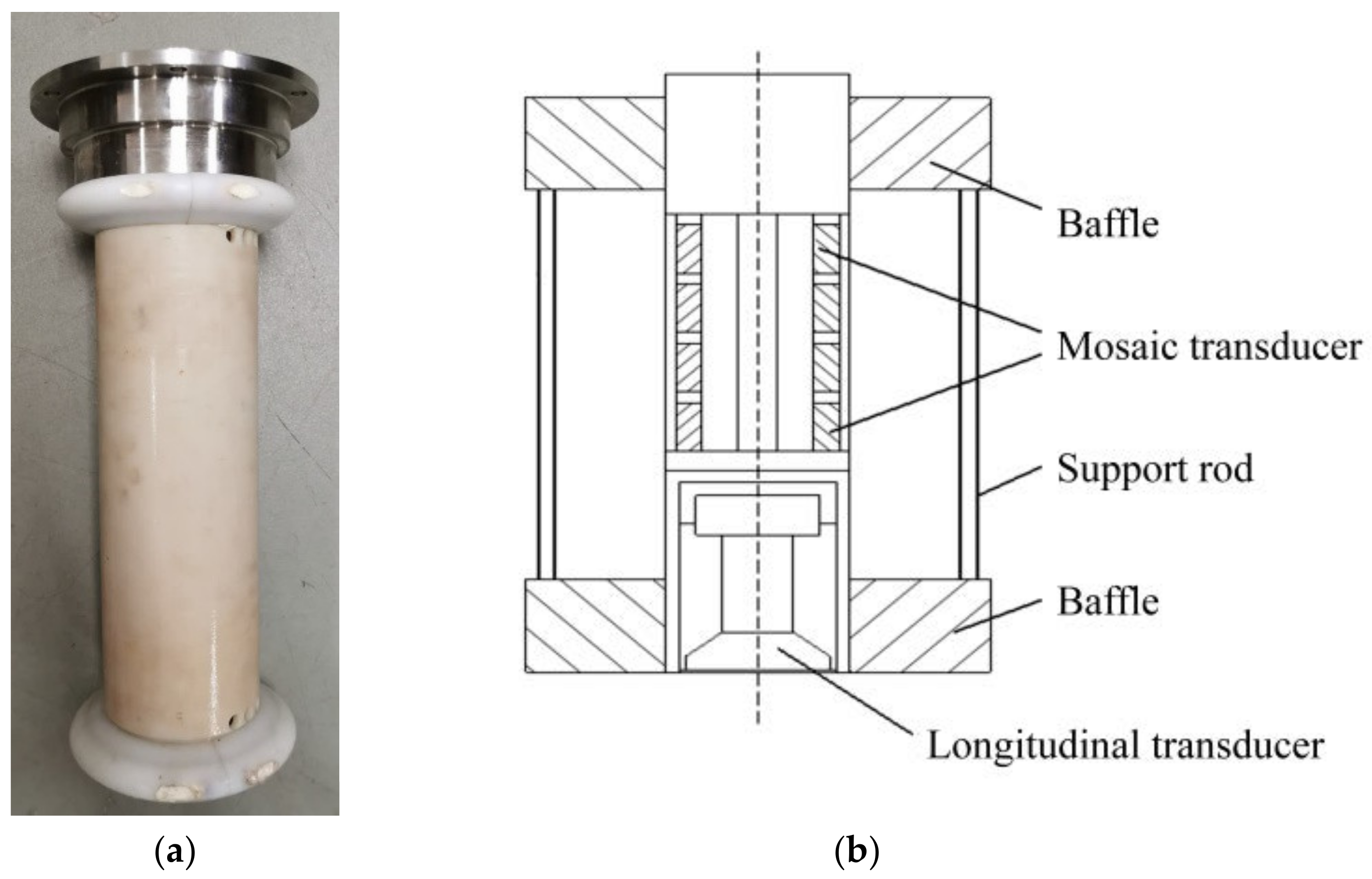 Baffle
Mosaic transducer
Support rod
Baffle
Longitudinal transducer

(a)

(b)