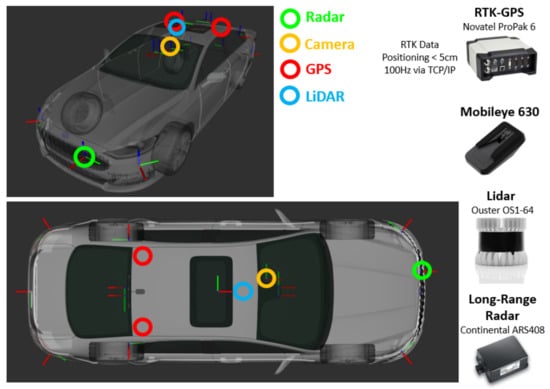 Radar
Camera
GPS
LiDAR

RTK-GPS
Novatel ProPak 6

RTK Data
Positioning < 5cm
100Hz via TCP/IP

Mobileye 630

Lidar
Ouster OS1-64

Long-Range Radar
Continental ARS408