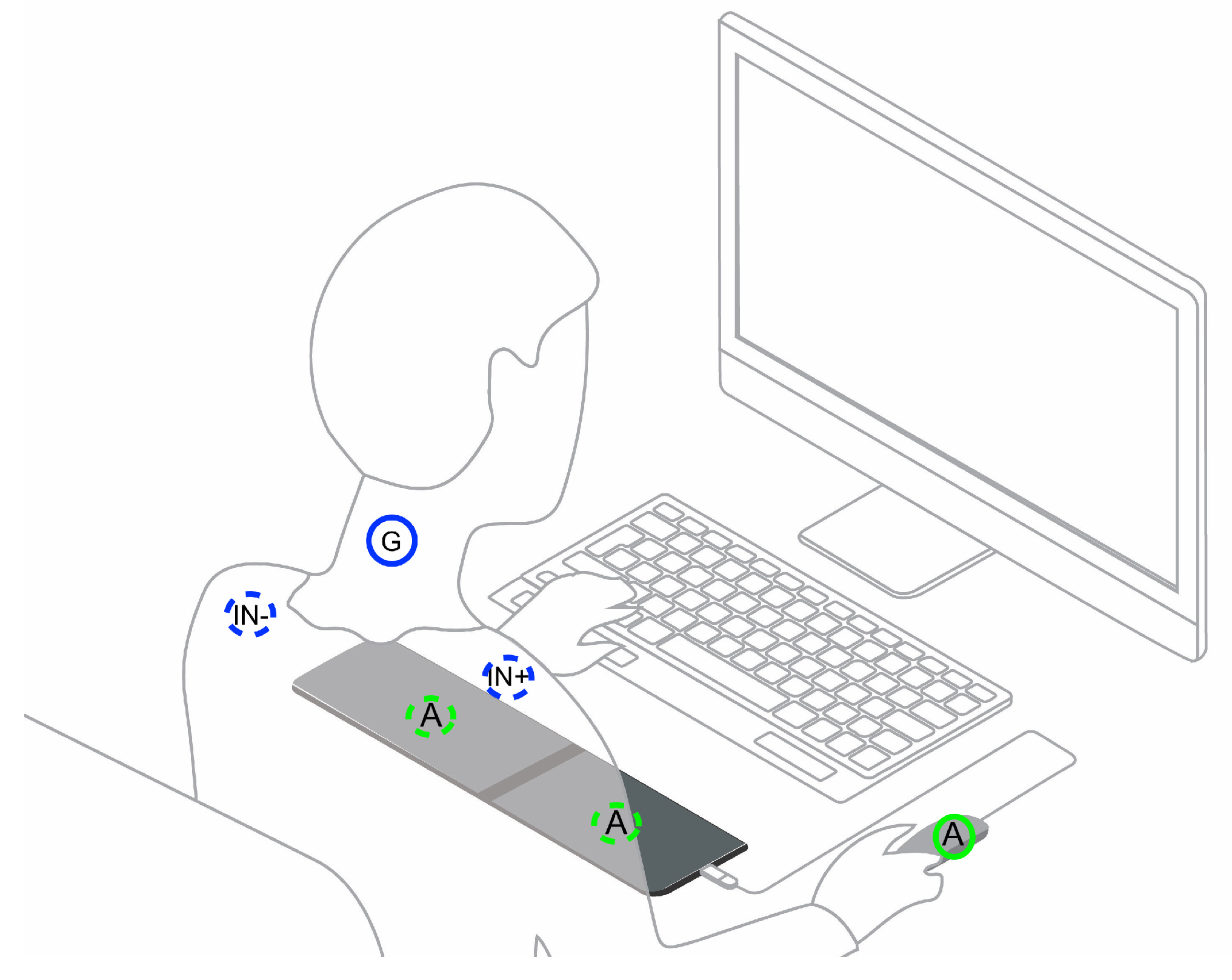 G

IN-

IN+

A

A

A