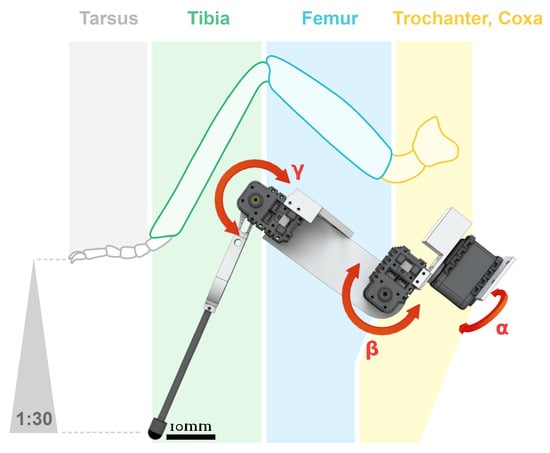 Tarsus Tibia Femur Trochanter, Coxa

γ

β

α

1:30

10mm