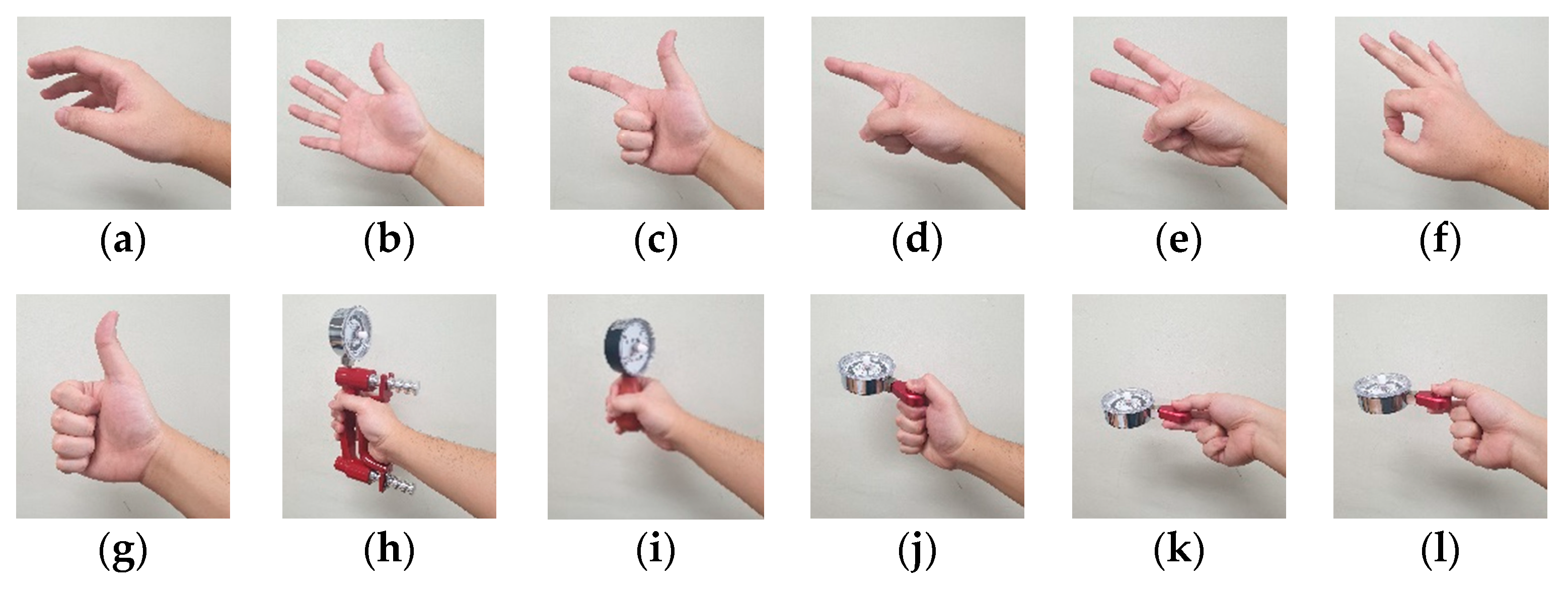 (a) (b) (c) (d) (e) (f)

(g) (h) (i) (j) (k) (l)