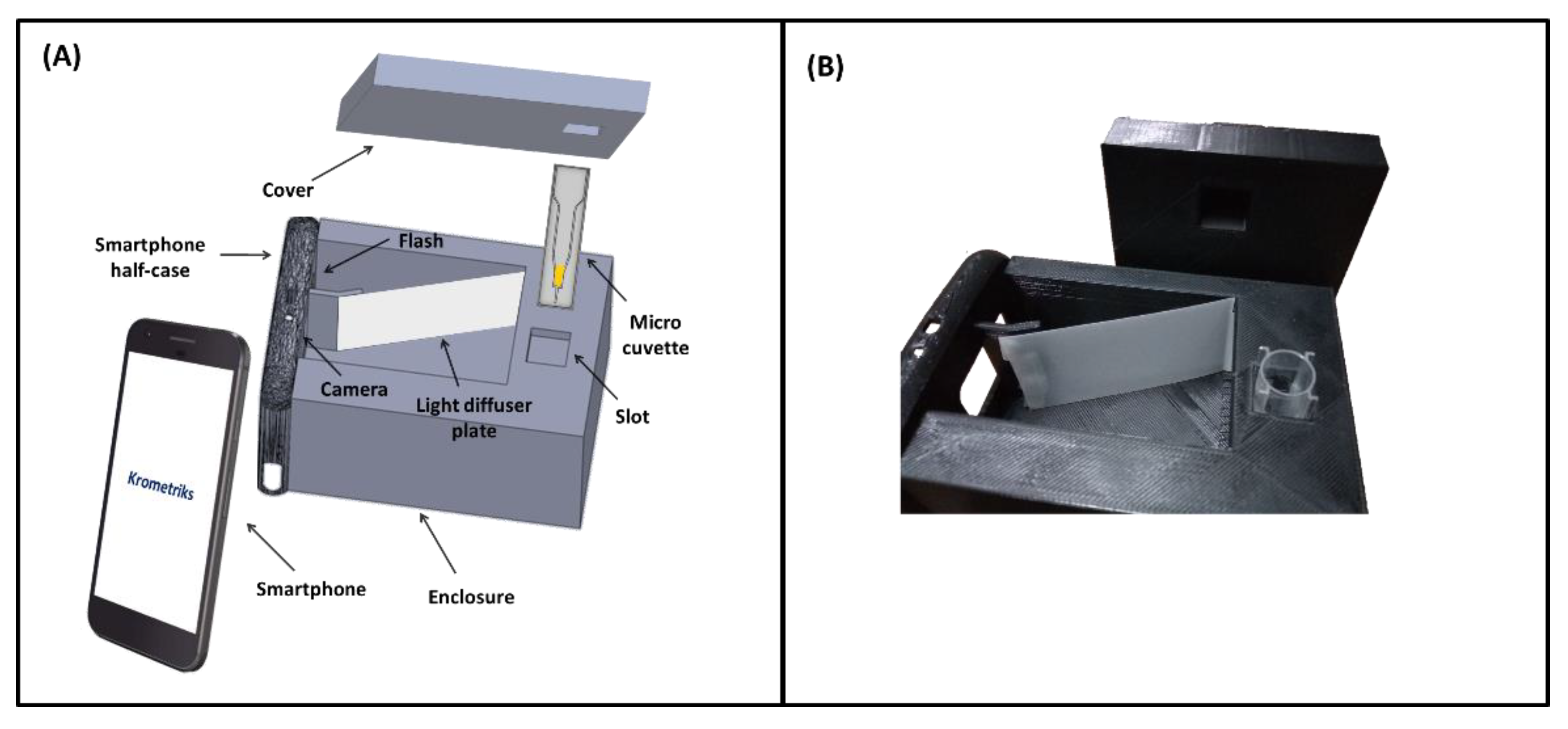 (A)

Cover

Smartphone half-case

Flash

Micro cuvette

Camera

Light diffuser plate

Slot

Krometriks

Smartphone

Enclosure

(B)