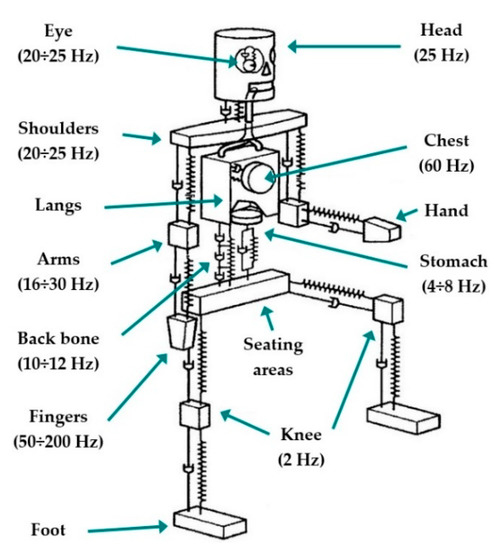 Eye
(20÷25 Hz)

Head
(25 Hz)

Shoulders
(20÷25 Hz)

Chest
(60 Hz)

Langs

Hand

Arms
(16÷30 Hz)

Stomach
(4÷8 Hz)

Back bone
(10÷12 Hz)

Seating
areas

Fingers
(50÷200 Hz)

Knee
(2 Hz)

Foot