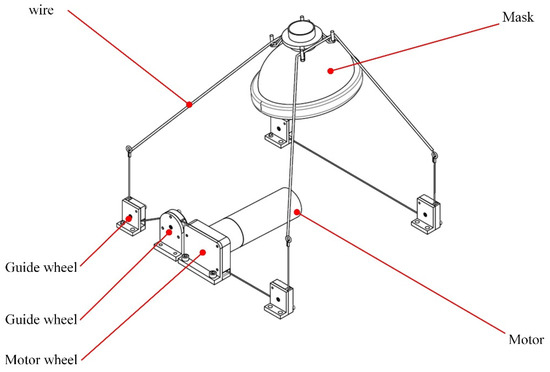 wire

Mask

Guide wheel

Guide wheel

Motor wheel

Motor