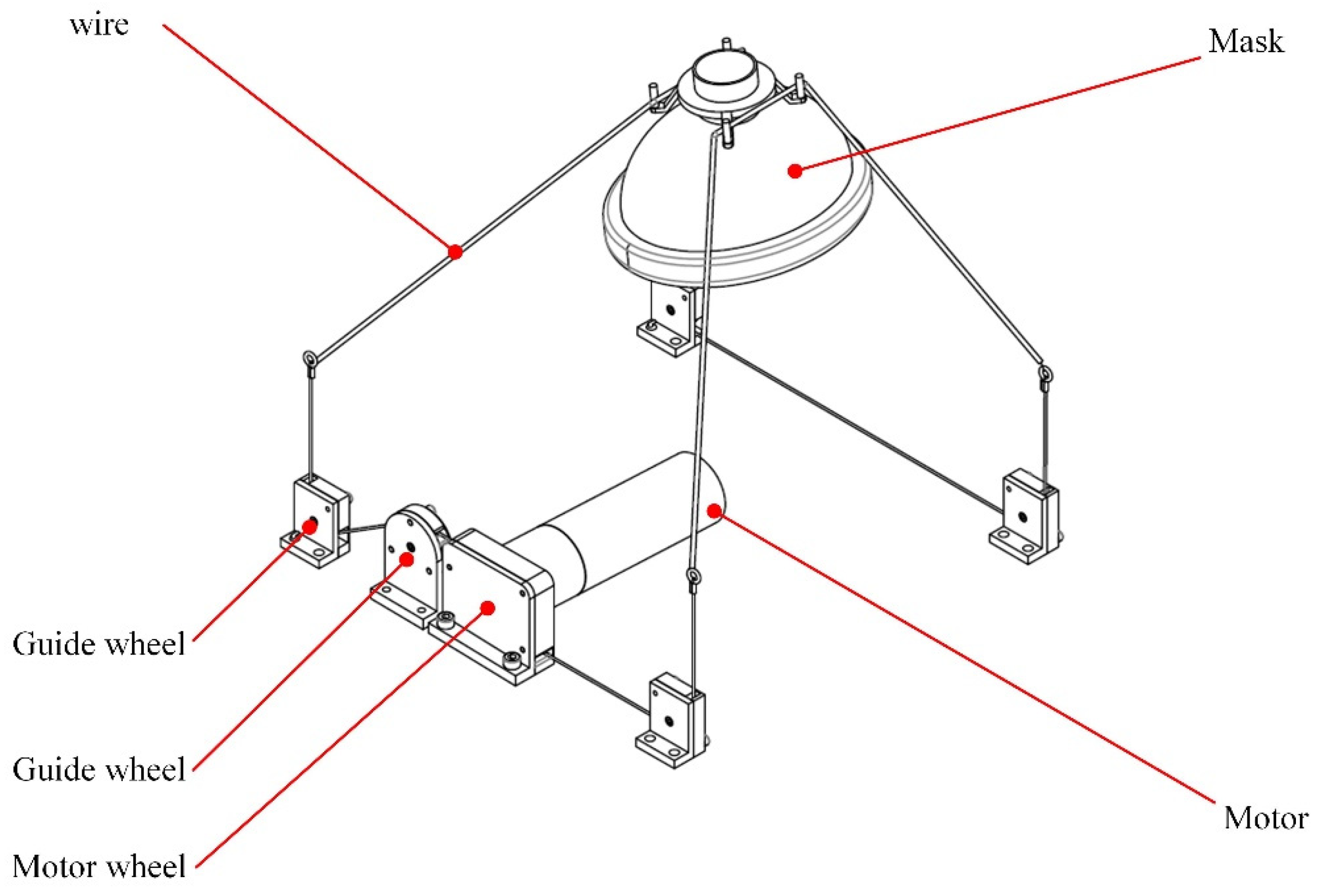 wire

Mask

Guide wheel

Guide wheel

Motor wheel

Motor