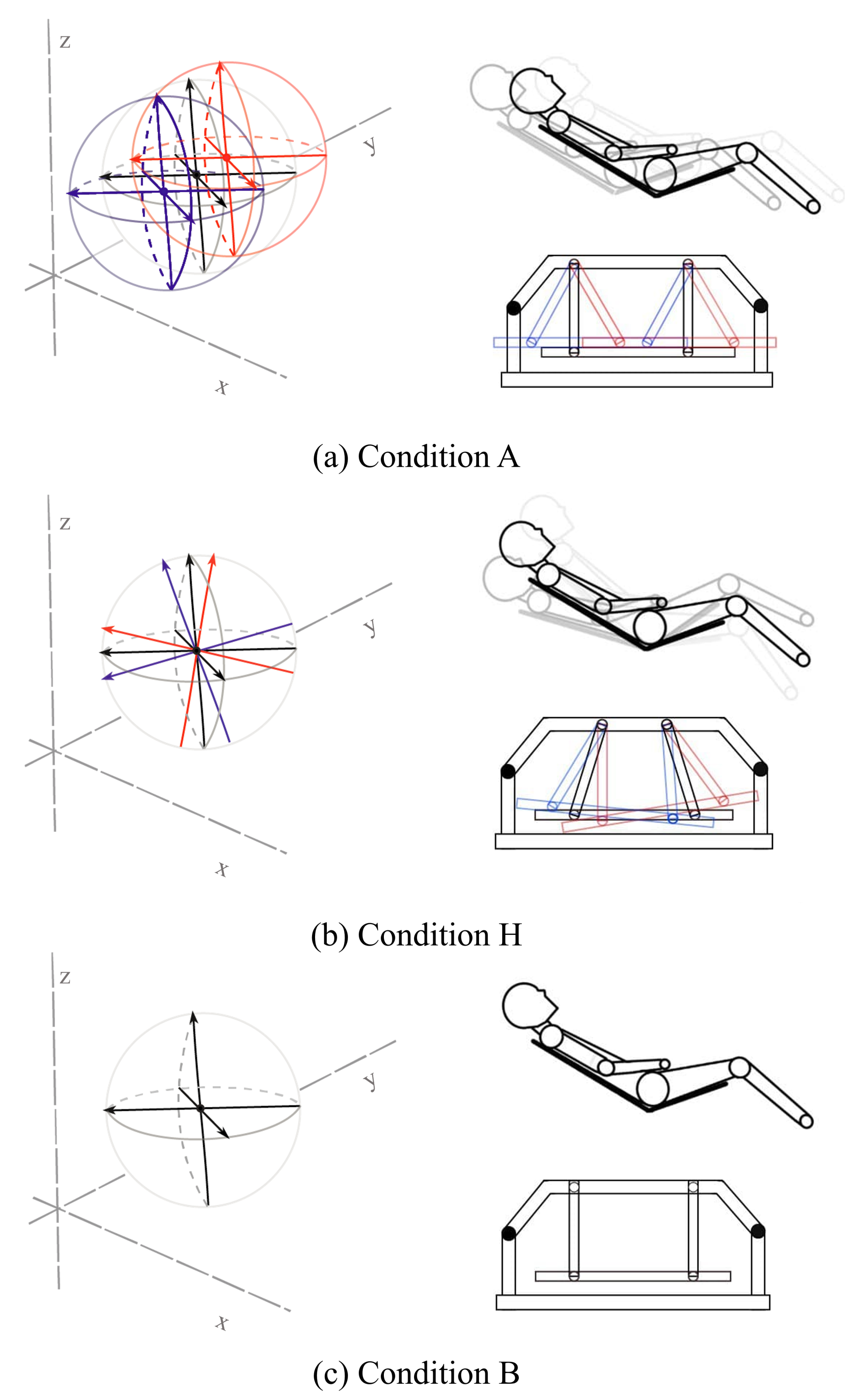 z
y
x

(a) Condition A

z
y
x

(b) Condition H

z
y
x

(c) Condition B