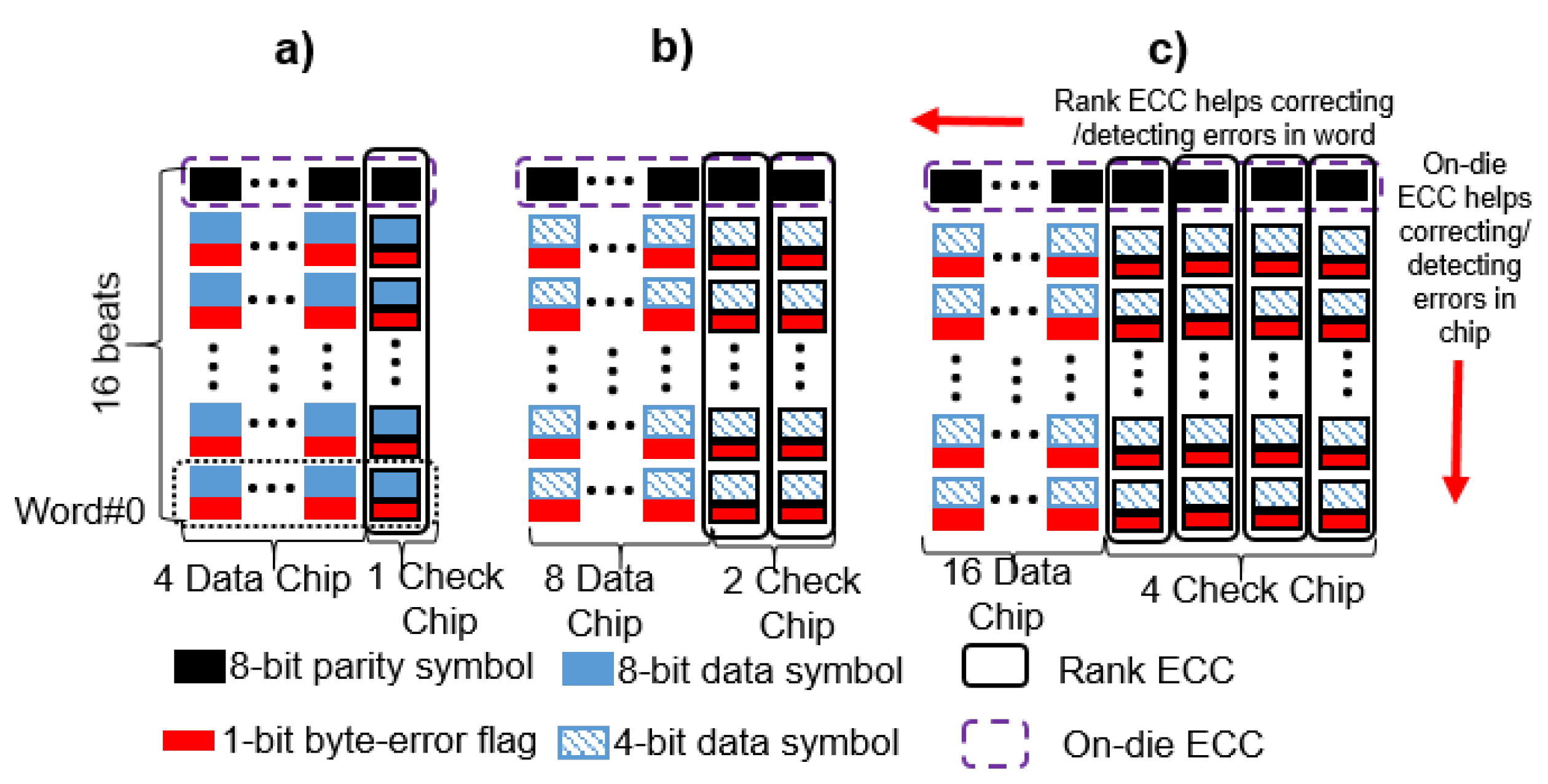 a)

b)

c)

Rank ECC helps correcting /detecting errors in word

On-die ECC helps correcting/ detecting errors in chip

16 beats

Word#0

4 Data Chip

1 Check Chip

8 Data Chip

2 Check Chip

16 Data Chip

4 Check Chip

8-bit parity symbol

8-bit data symbol

Rank ECC

1-bit byte-error flag

4-bit data symbol

On-die ECC