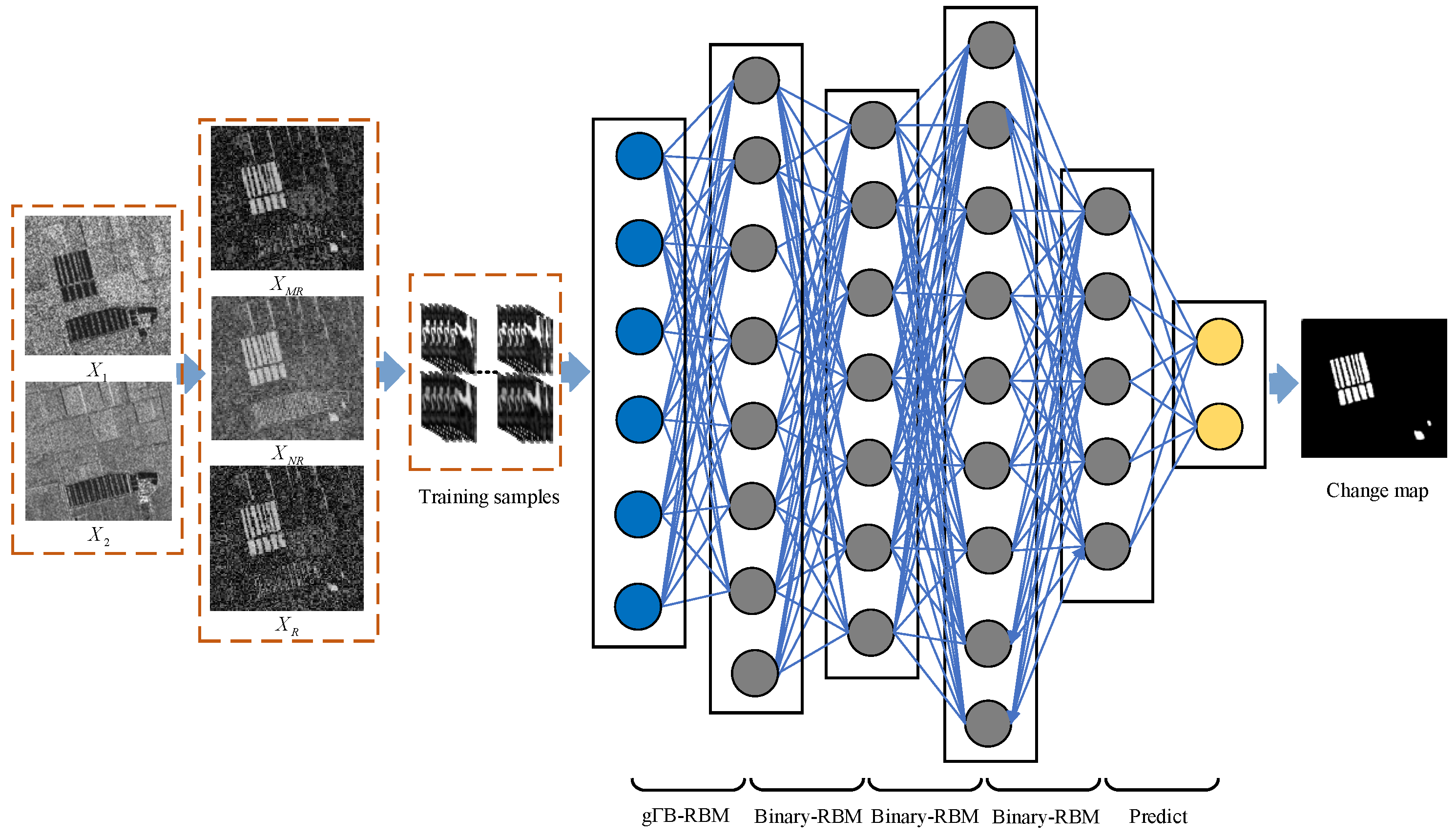 $X_1$
$X_2$
$X_{MR}$
$X_{NR}$
$X_R$
Training samples
Change map
gΓB-RBM Binary-RBM Binary-RBM Binary-RBM Predict