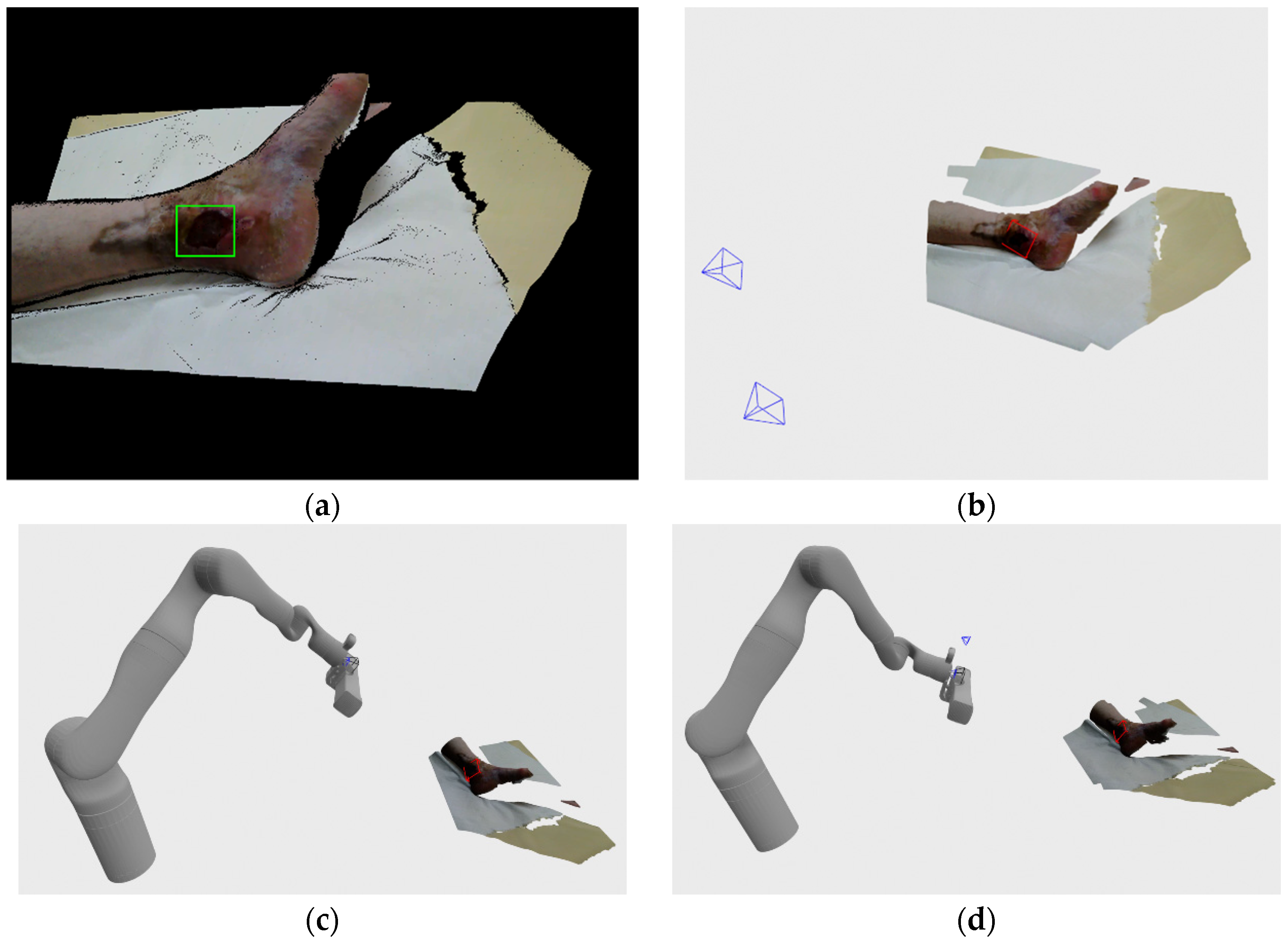 (a)

(b)

(c)

(d)