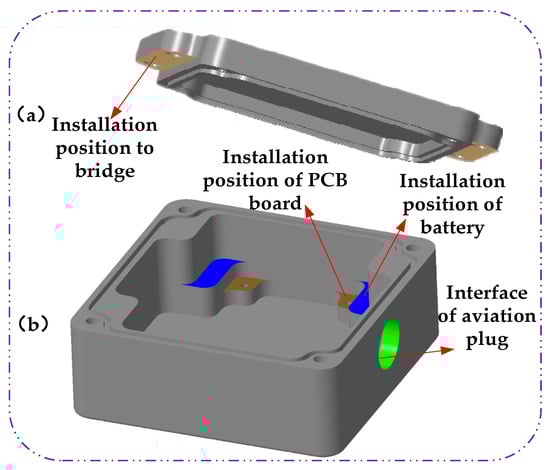 (a)

Installation position to bridge

Installation position of PCB board

Installation position of battery

(b)

Interface of aviation plug