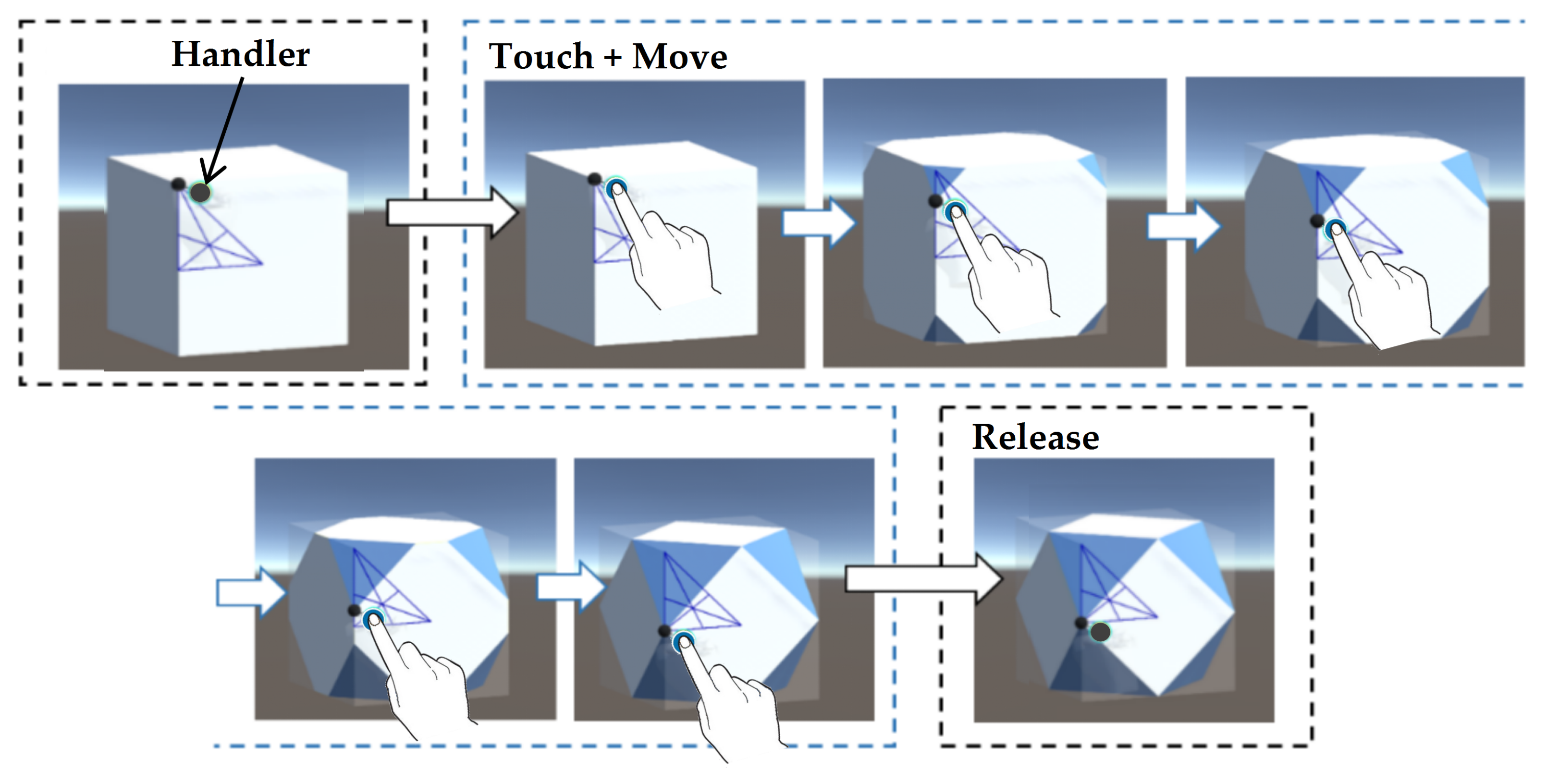 Handler

Touch + Move

Release