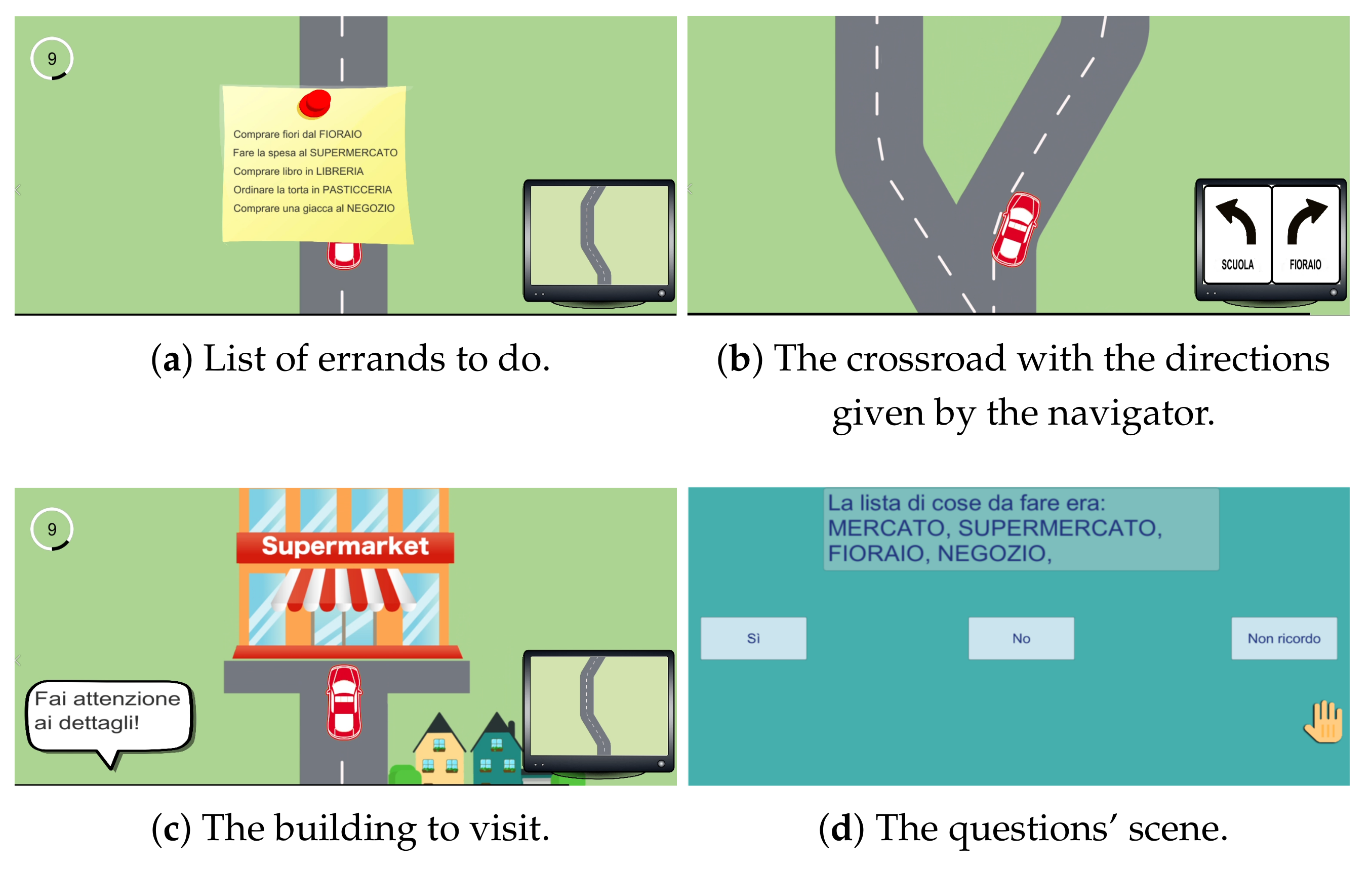 9

Comprare fiori dal FIORAIO
Fare la spesa al SUPERMERCATO
Comprare libro in LIBRERIA
Ordinare la torta in PASTICCERIA
Comprare una giacca al NEGOZIO

(a) List of errands to do.

SCUOLA FIORAIO

(b) The crossroad with the directions given by the navigator.

9

Supermarket

Fai attenzione ai dettagli!

(c) The building to visit.

La lista di cose da fare era:
MERCATO, SUPERMERCATO, FIORAIO, NEGOZIO,

Sì No Non ricordo

(d) The questions' scene.