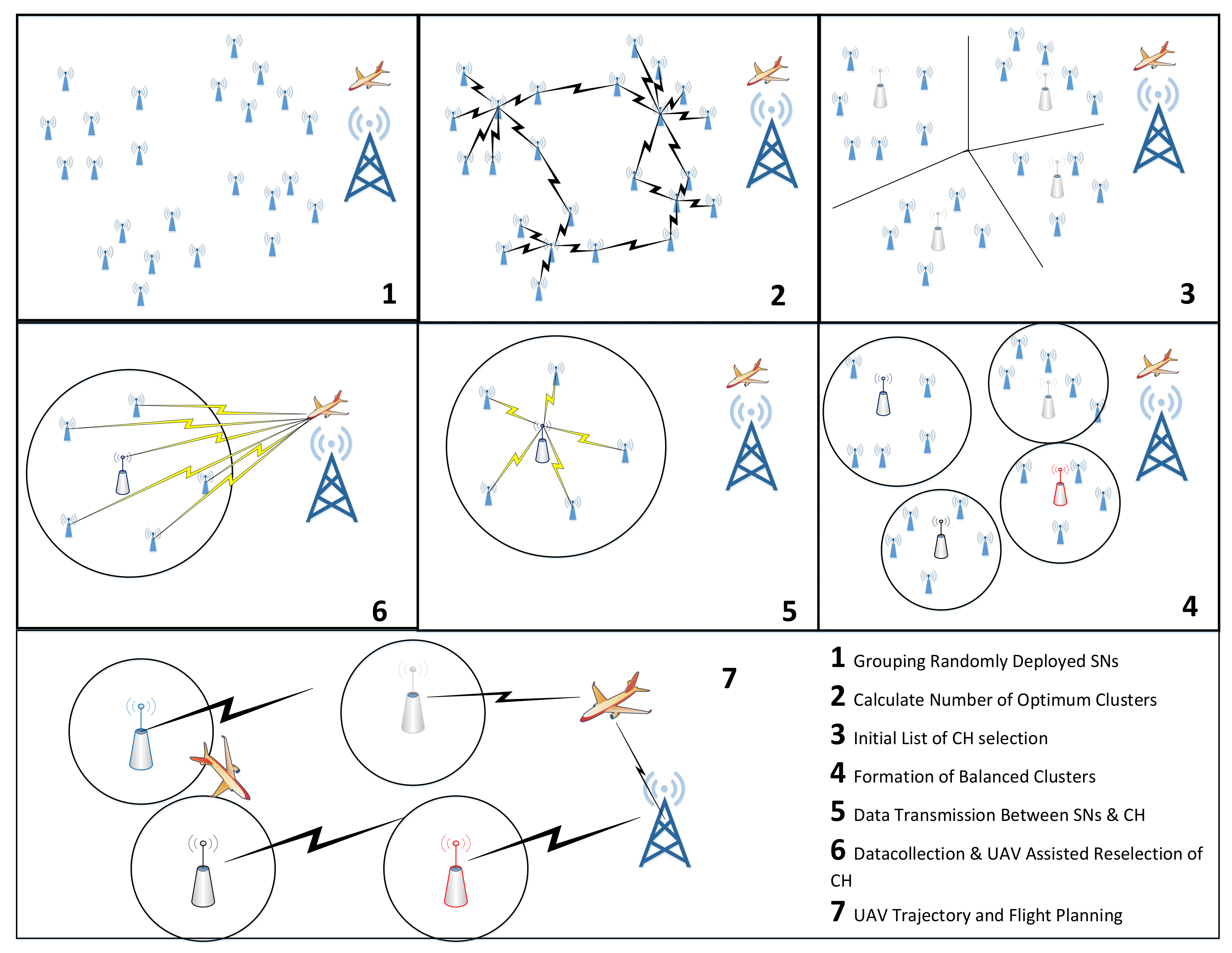 1

2

3

6

5

4

7

1 Grouping Randomly Deployed SNs

2 Calculate Number of Optimum Clusters

3 Initial List of CH selection

4 Formation of Balanced Clusters

5 Data Transmission Between SNs & CH

6 Datacollection & UAV Assisted Reselection of CH

7 UAV Trajectory and Flight Planning