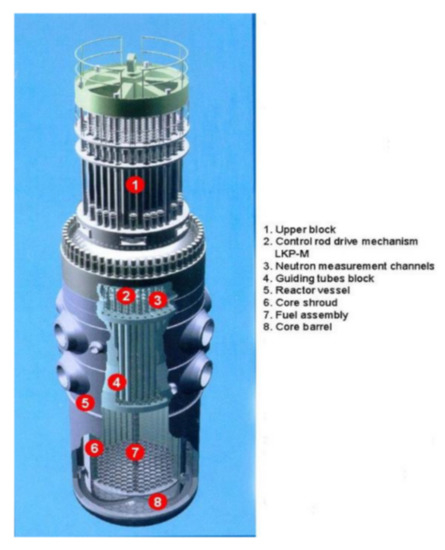 1

2

3

4

5

6

7

8

1. Upper block
2. Control rod drive mechanism LKP-M
3. Neutron measurement channels
4. Guiding tubes block
5. Reactor vessel
6. Core shroud
7. Fuel assembly
8. Core barrel