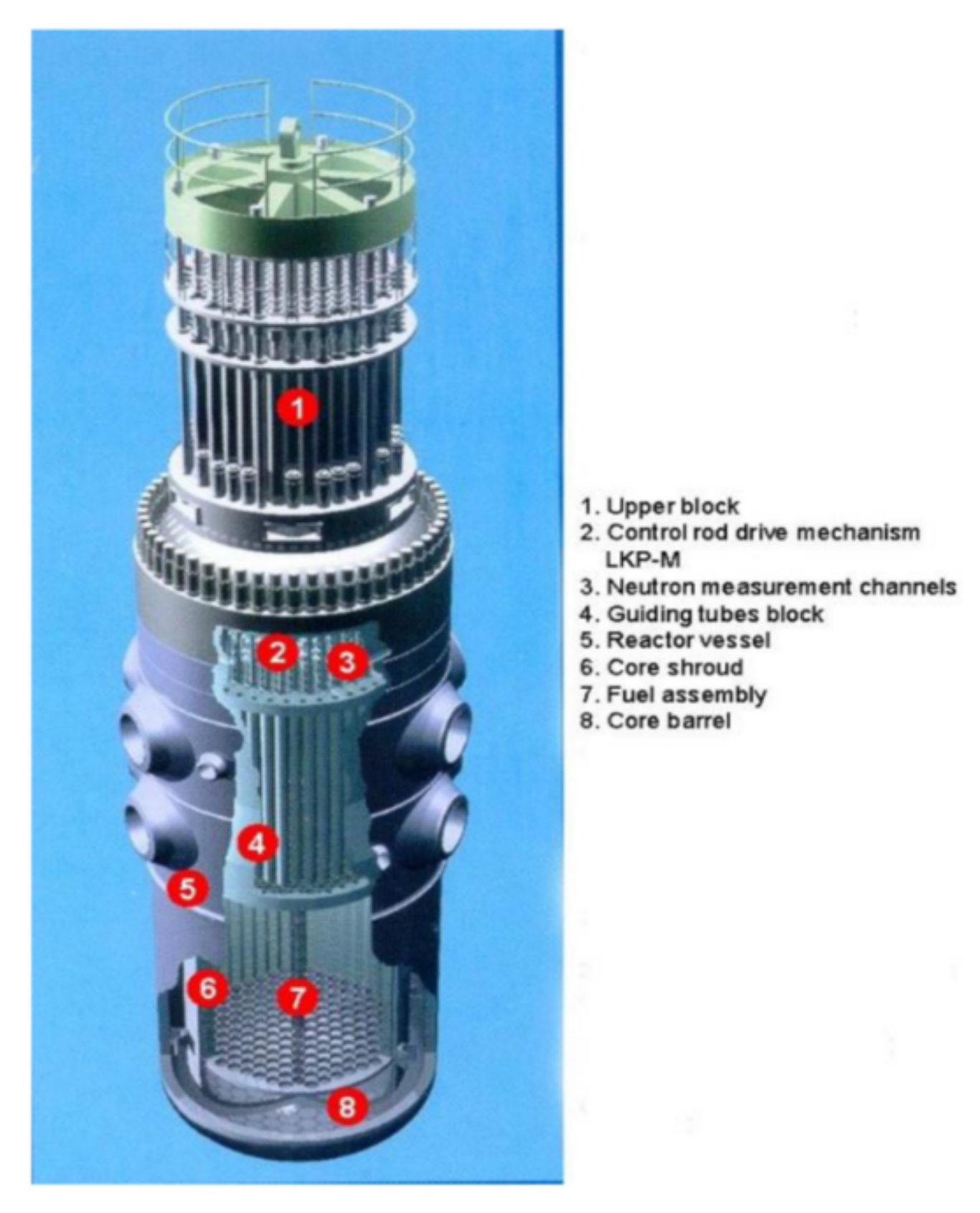 1
2
3
4
5
6
7
8

1. Upper block
2. Control rod drive mechanism LKP-M
3. Neutron measurement channels
4. Guiding tubes block
5. Reactor vessel
6. Core shroud
7. Fuel assembly
8. Core barrel