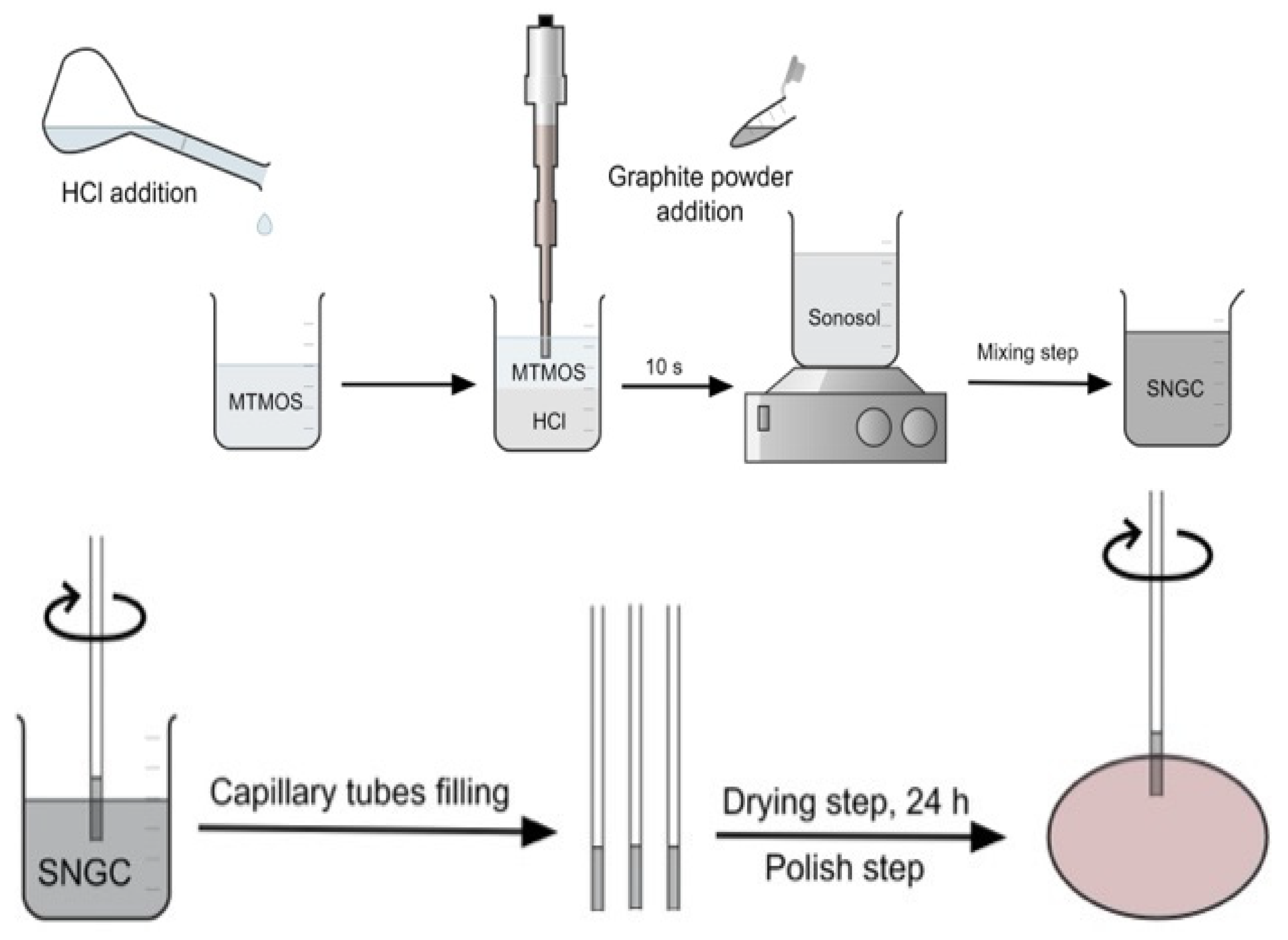 HCl addition

Graphite powder addition

MTMOS

MTMOS
HCl

10 s

Sonosol

Mixing step

SNGC

SNGC

Capillary tubes filling

Drying step, 24 h
Polish step