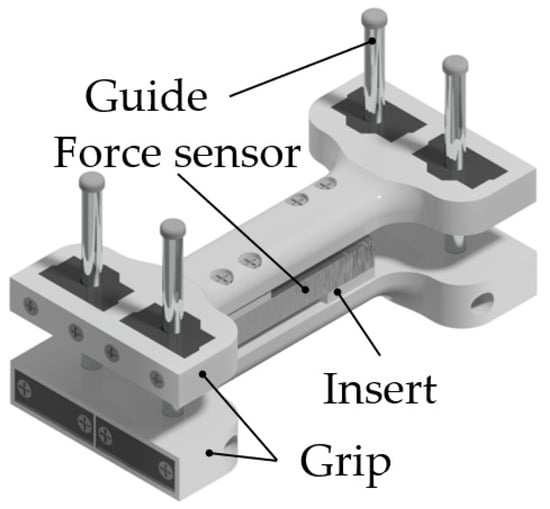 Guide

Force sensor

Insert

Grip