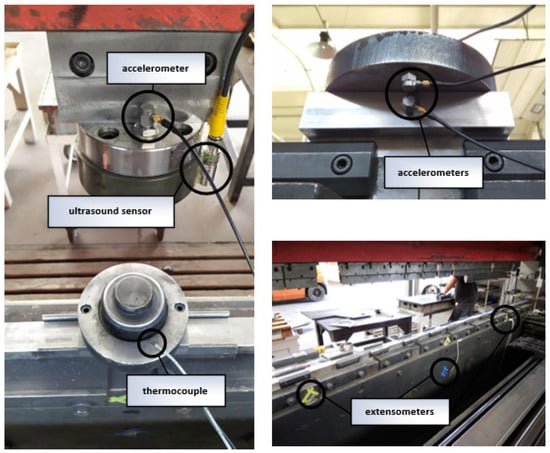 accelerometer

ultrasound sensor

thermocouple

accelerometers

extensometers