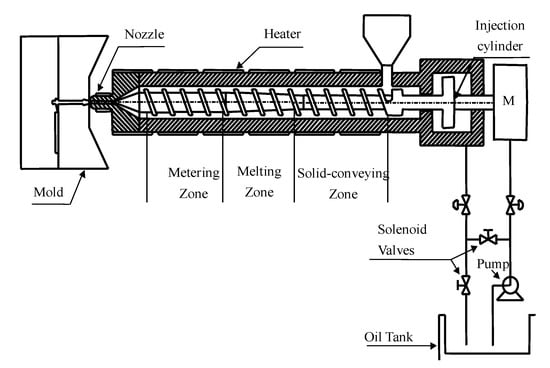 Nozzle

Heater

Injection cylinder

M

Mold

Metering Zone

Melting Zone

Solid-conveying Zone

Solenoid Valves

Pump

Oil Tank