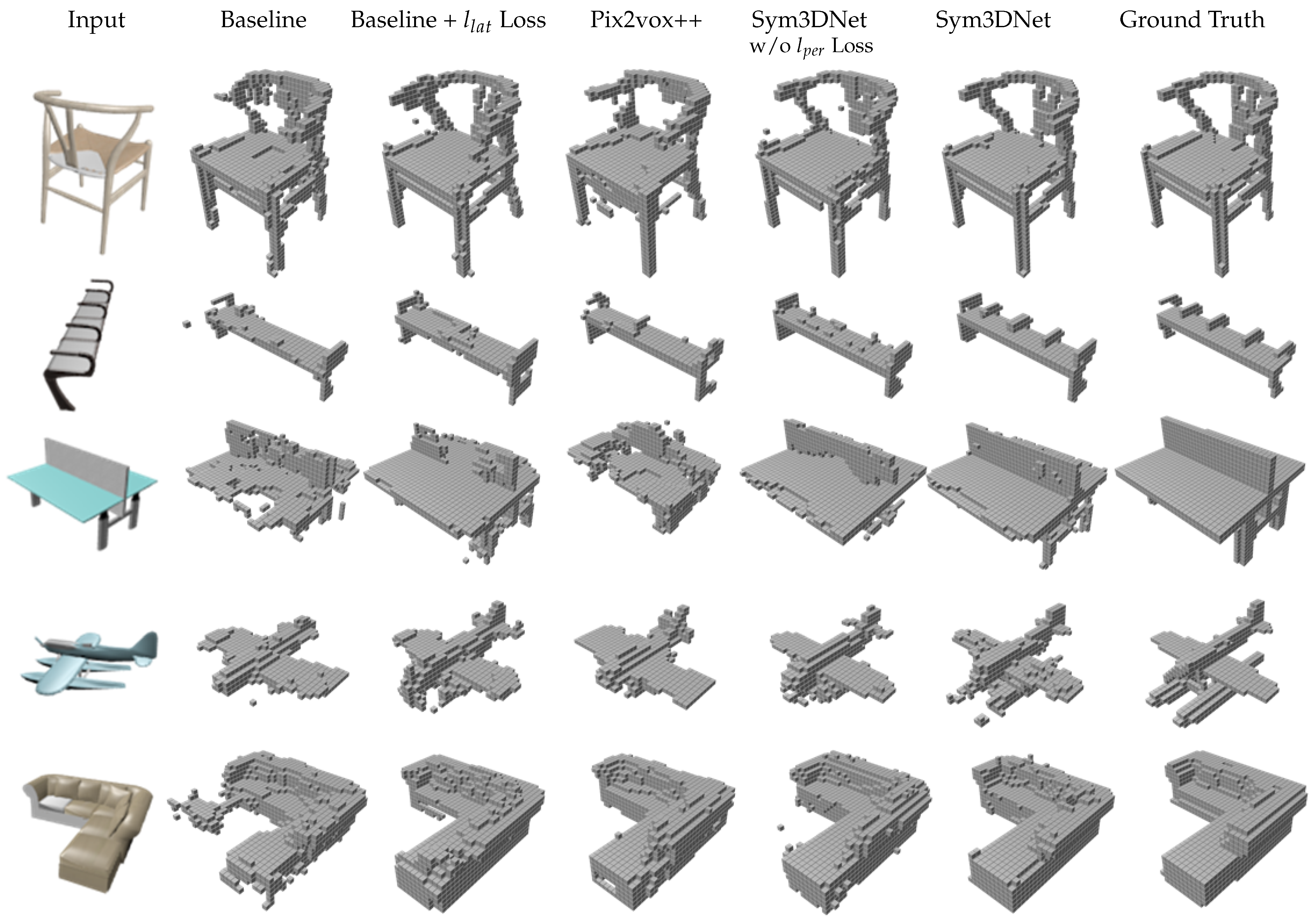 Input Baseline Baseline + $l_{lat}$ Loss Pix2vox++ Sym3DNet w/o $l_{per}$ Loss Sym3DNet Ground Truth