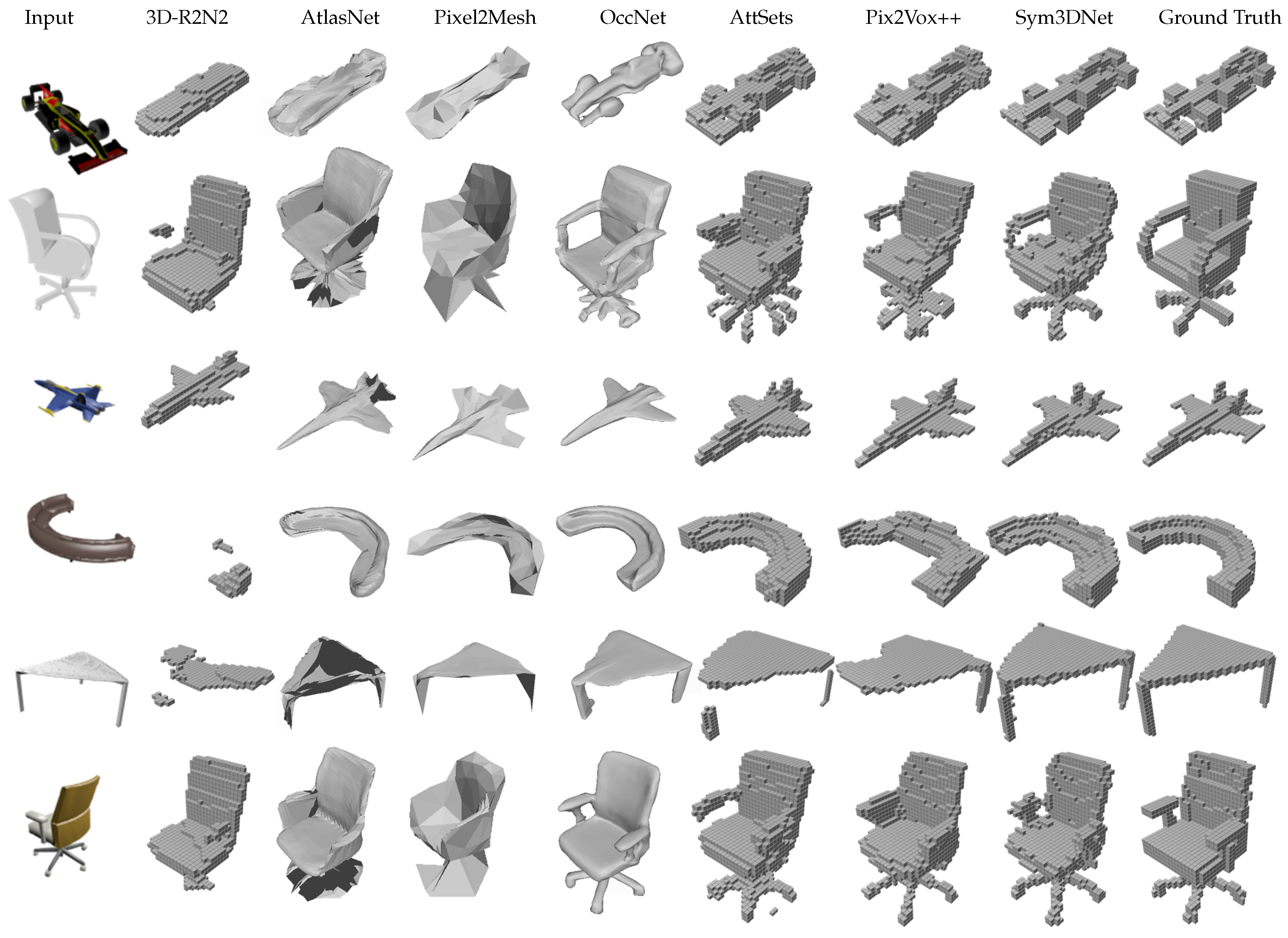 Input 3D-R2N2 AtlasNet Pixel2Mesh OccNet AttSets Pix2Vox++ Sym3DNet Ground Truth