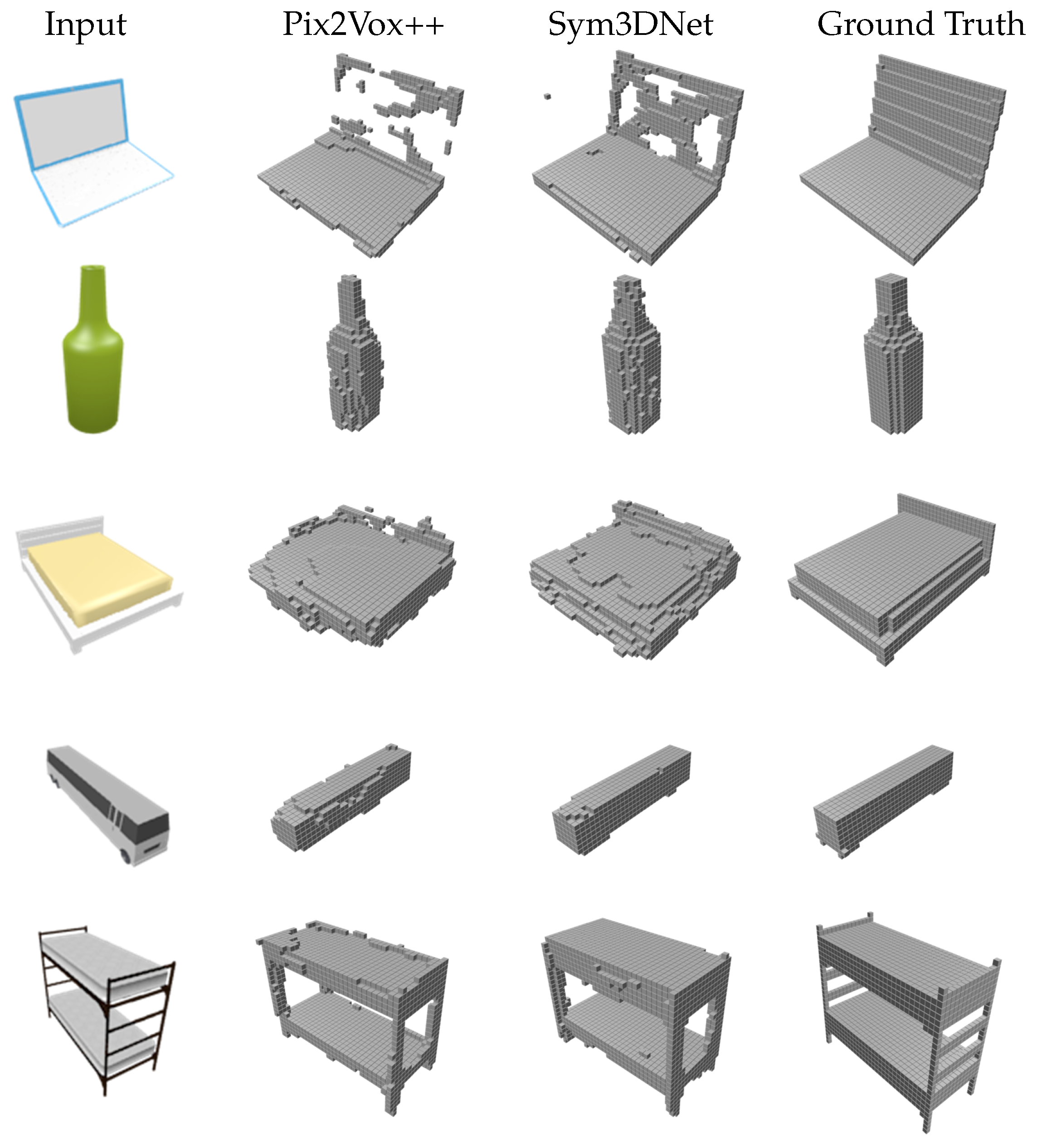 Input Pix2Vox++ Sym3DNet Ground Truth