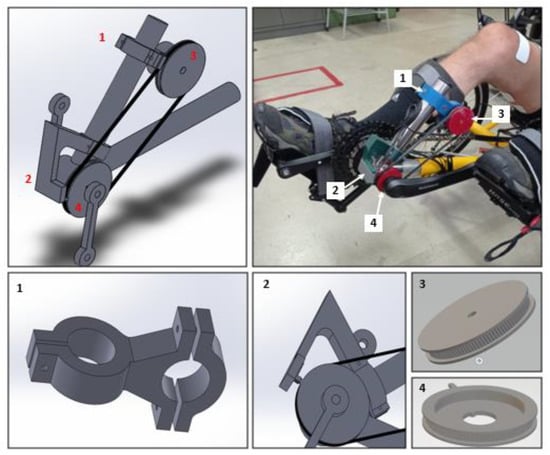 1
3
2
4

1
3
2
4

1

2

3

4