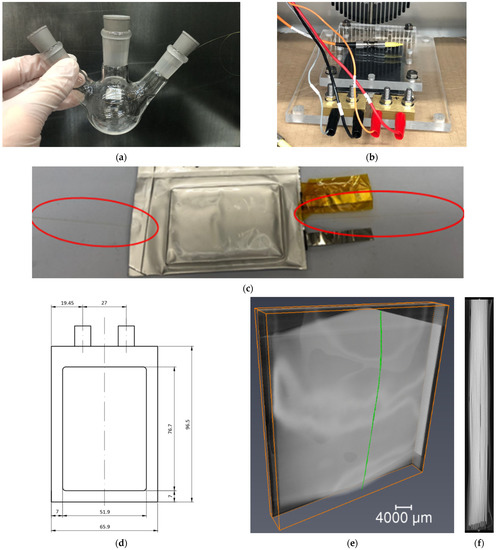 (a)

(b)

(c)

19.45
27
76.7
96.5
7
7
51.9
65.9

(d)

4000 µm

(e)

(f)