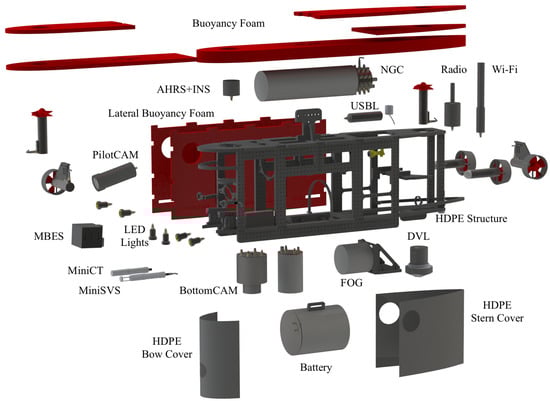 Buoyancy Foam

NGC

Radio

Wi-Fi

AHRS+INS

USBL

Lateral Buoyancy Foam

PilotCAM

HDPE Structure

MBES

LED Lights

DVL

MiniCT

MiniSVS

BottomCAM

FOG

HDPE Stern Cover

HDPE Bow Cover

Battery