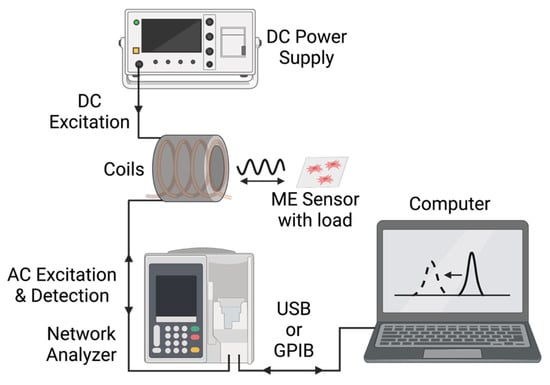 DC Power Supply

DC Excitation

Coils

ME Sensor with load

Computer

AC Excitation & Detection

Network Analyzer

USB or GPIB