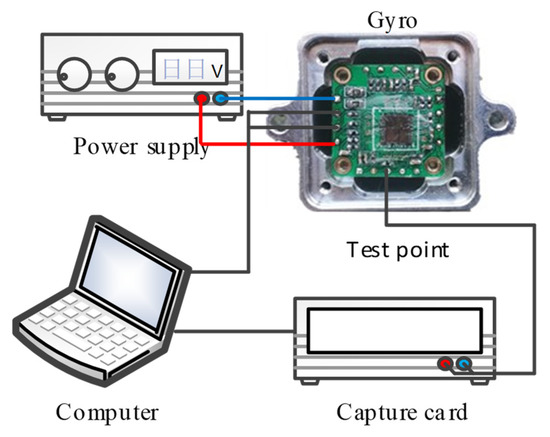 Gyro

V

Power supply

Test point

Computer

Capture card